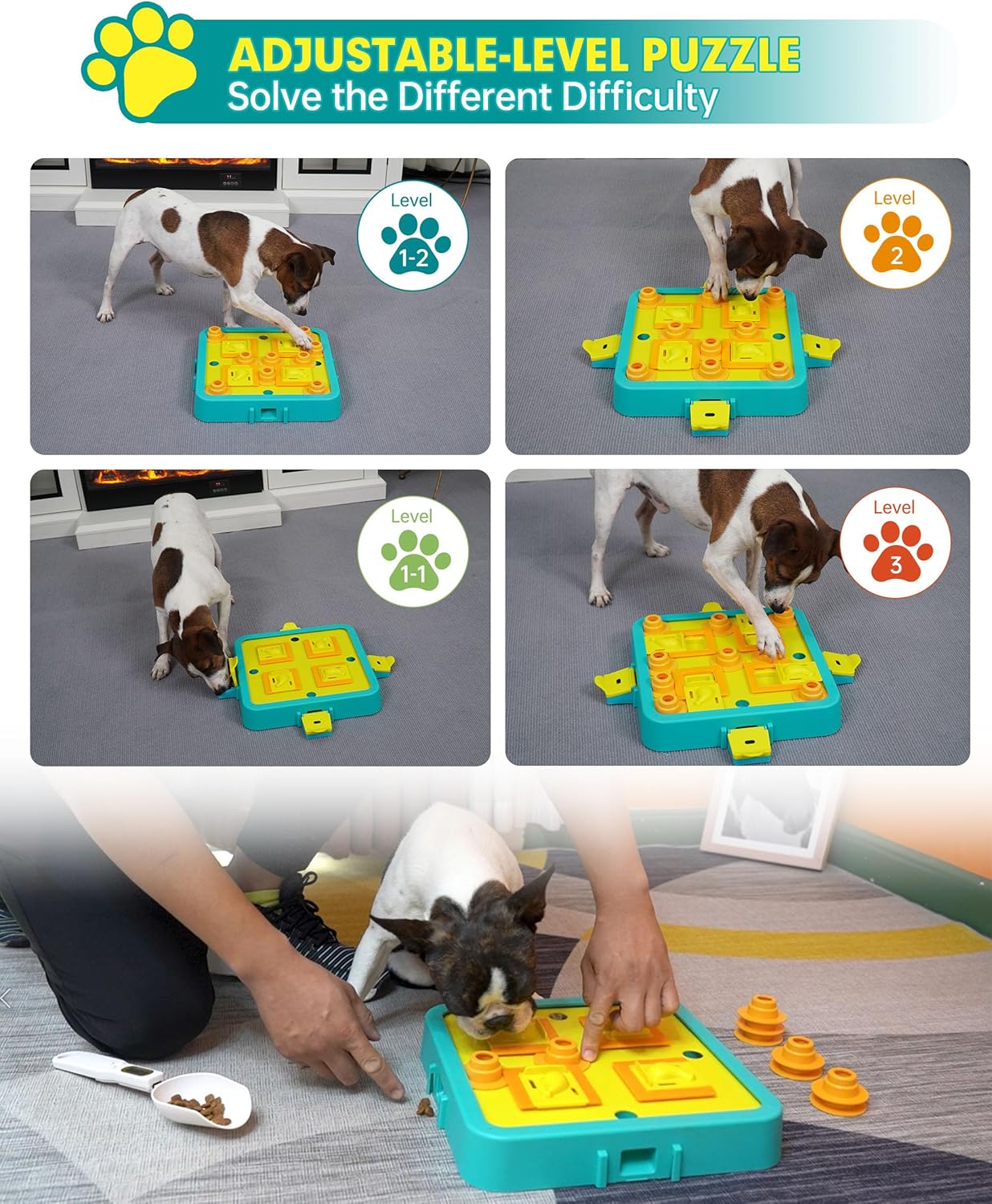 ADJUSTABLE-LEVEL PUZZLE
Solve the Different Difficulty

Level
1-2

Level
2

Level
1-1

Level
3