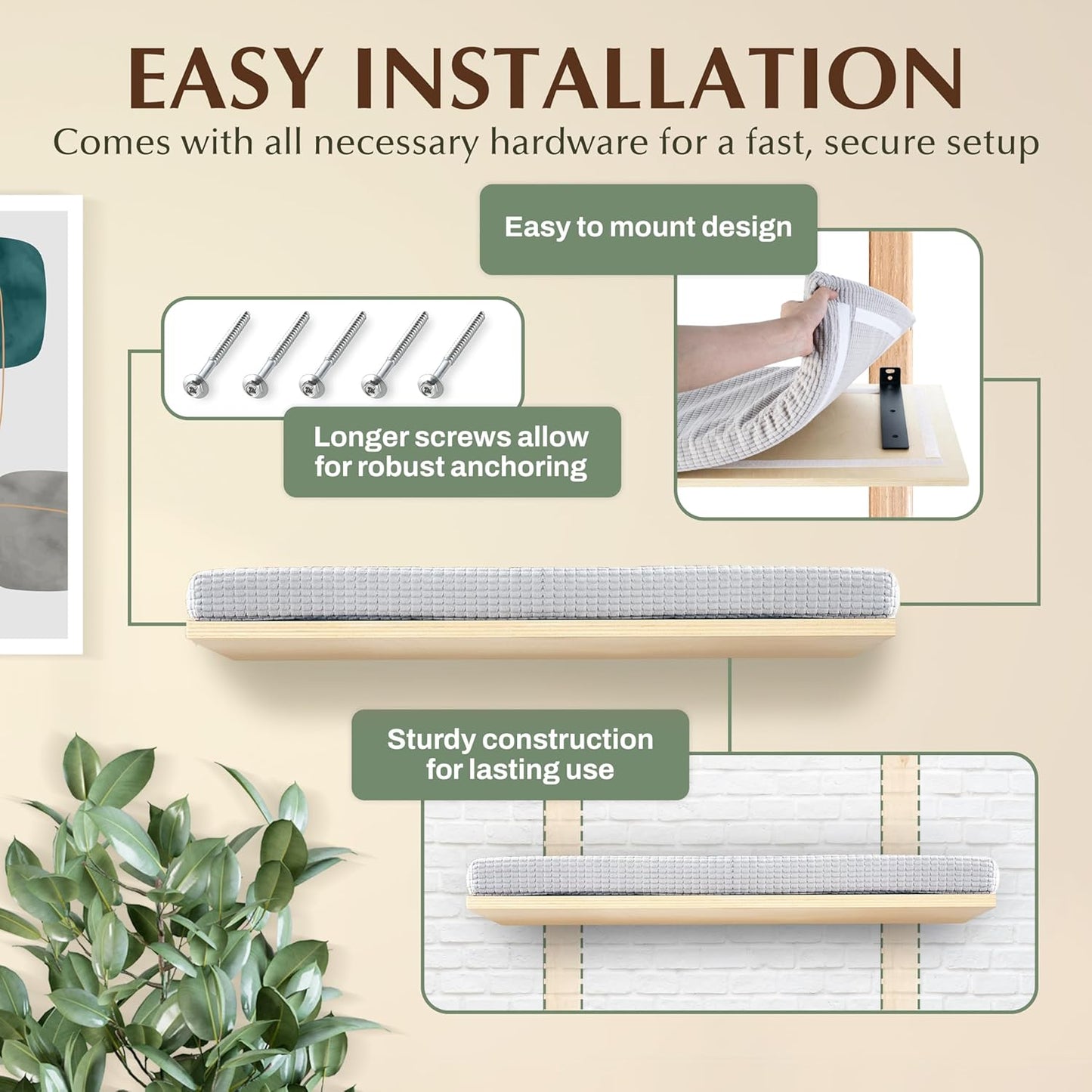 EASY INSTALLATION
Comes with all necessary hardware for a fast, secure setup

Easy to mount design

Longer screws allow for robust anchoring

Sturdy construction for lasting use