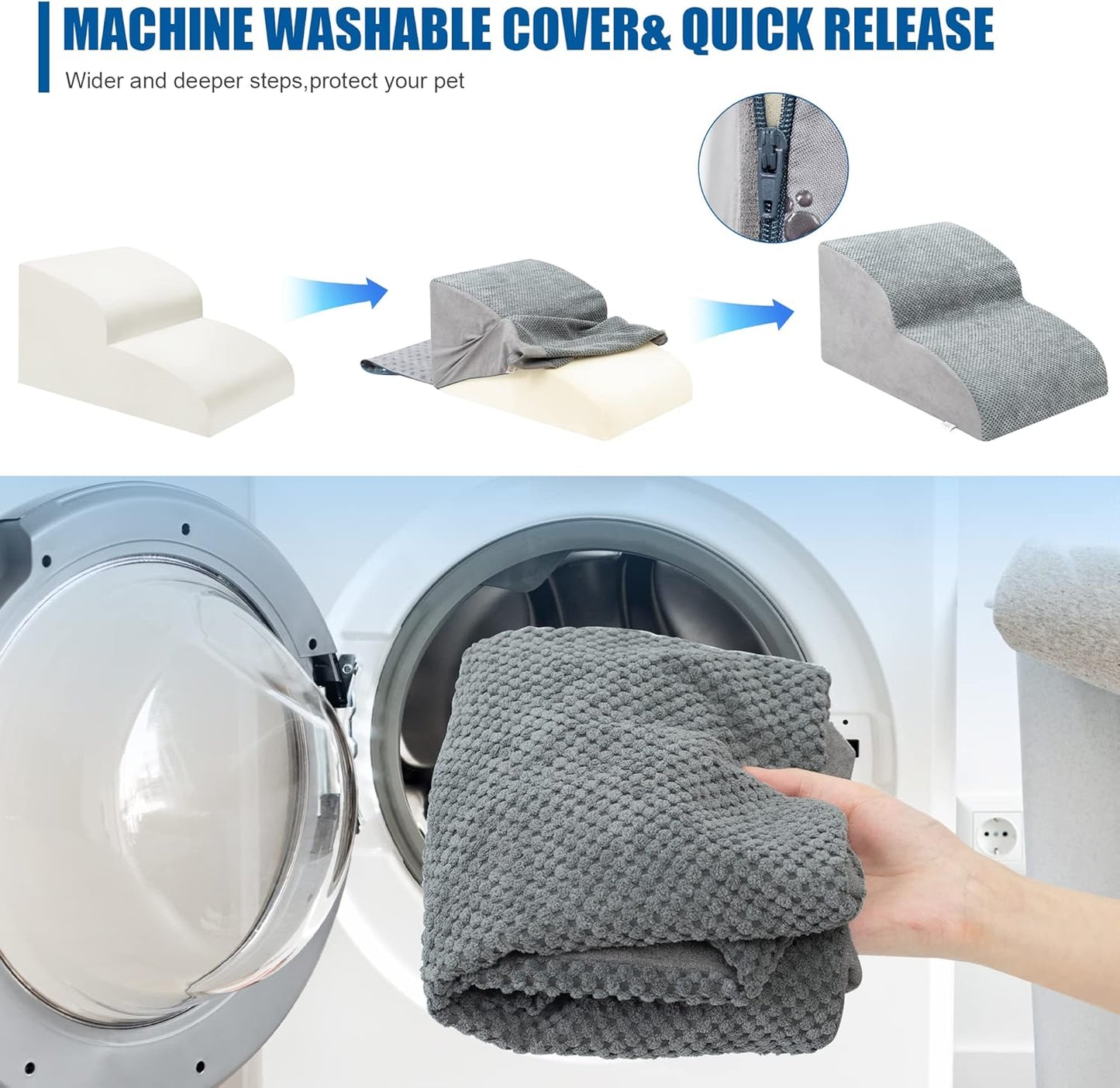 MACHINE WASHABLE COVER& QUICK RELEASE

Wider and deeper steps,protect your pet