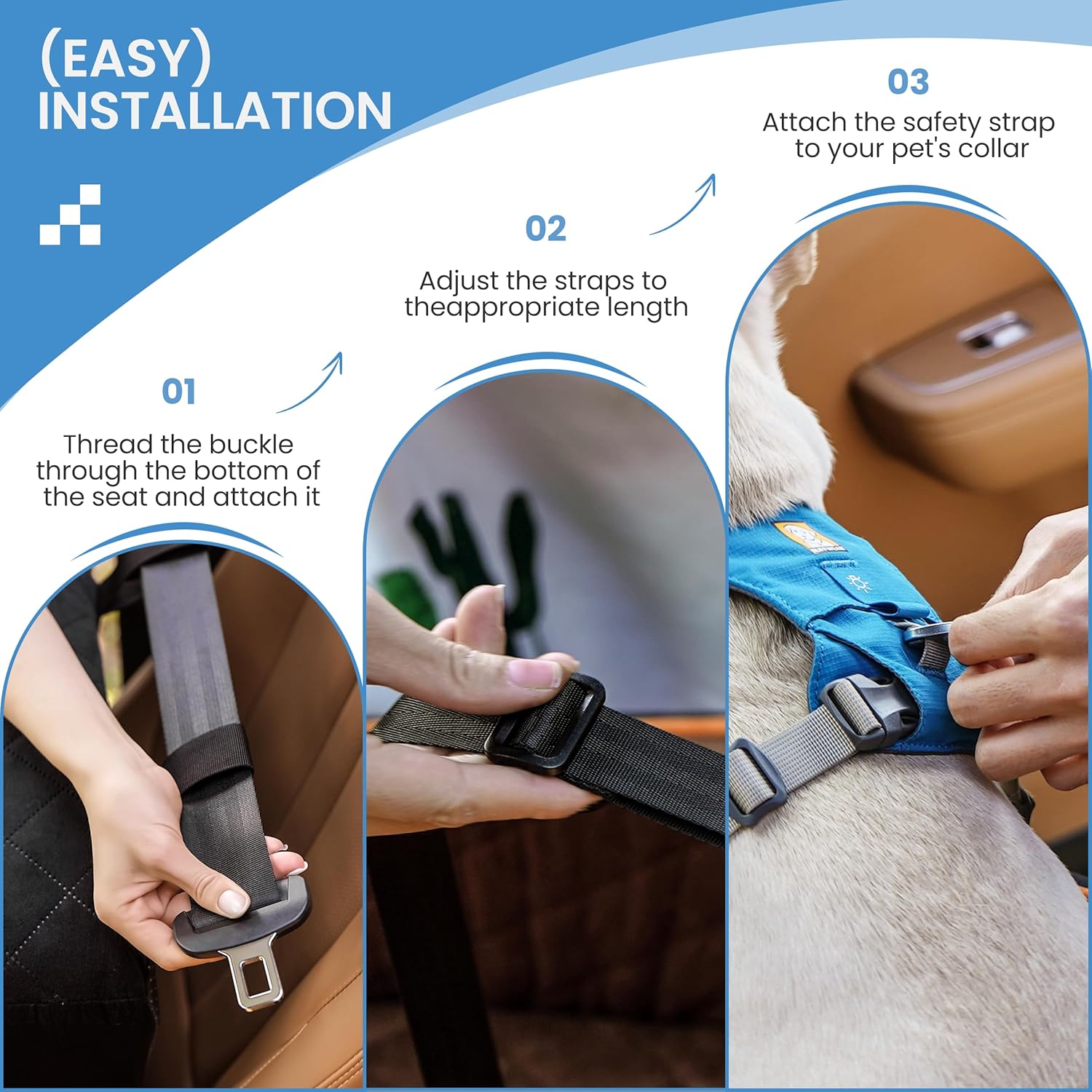 (EASY)
INSTALLATION

01
Thread the buckle through the bottom of the seat and attach it

02
Adjust the straps to theappropriate length

03
Attach the safety strap to your pet's collar