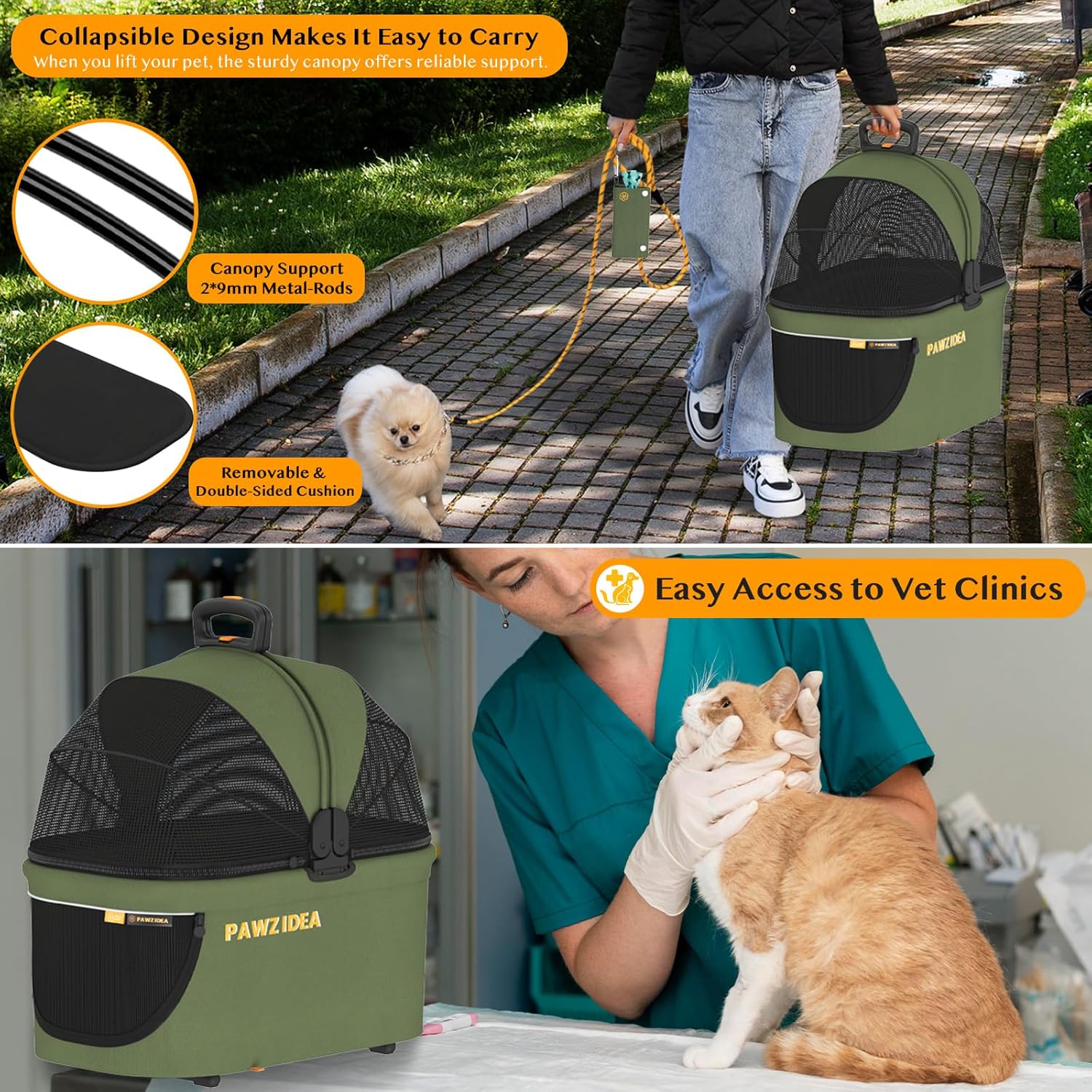 Collapsible Design Makes It Easy to Carry
When you lift your pet, the sturdy canopy offers reliable support.

Canopy Support
2*9mm Metal-Rods

Removable &
Double-Sided Cushion

PAWZIDEA

PAWZIDEA

Easy Access to Vet Clinics

PAWZIDEA

PAWZIDEA