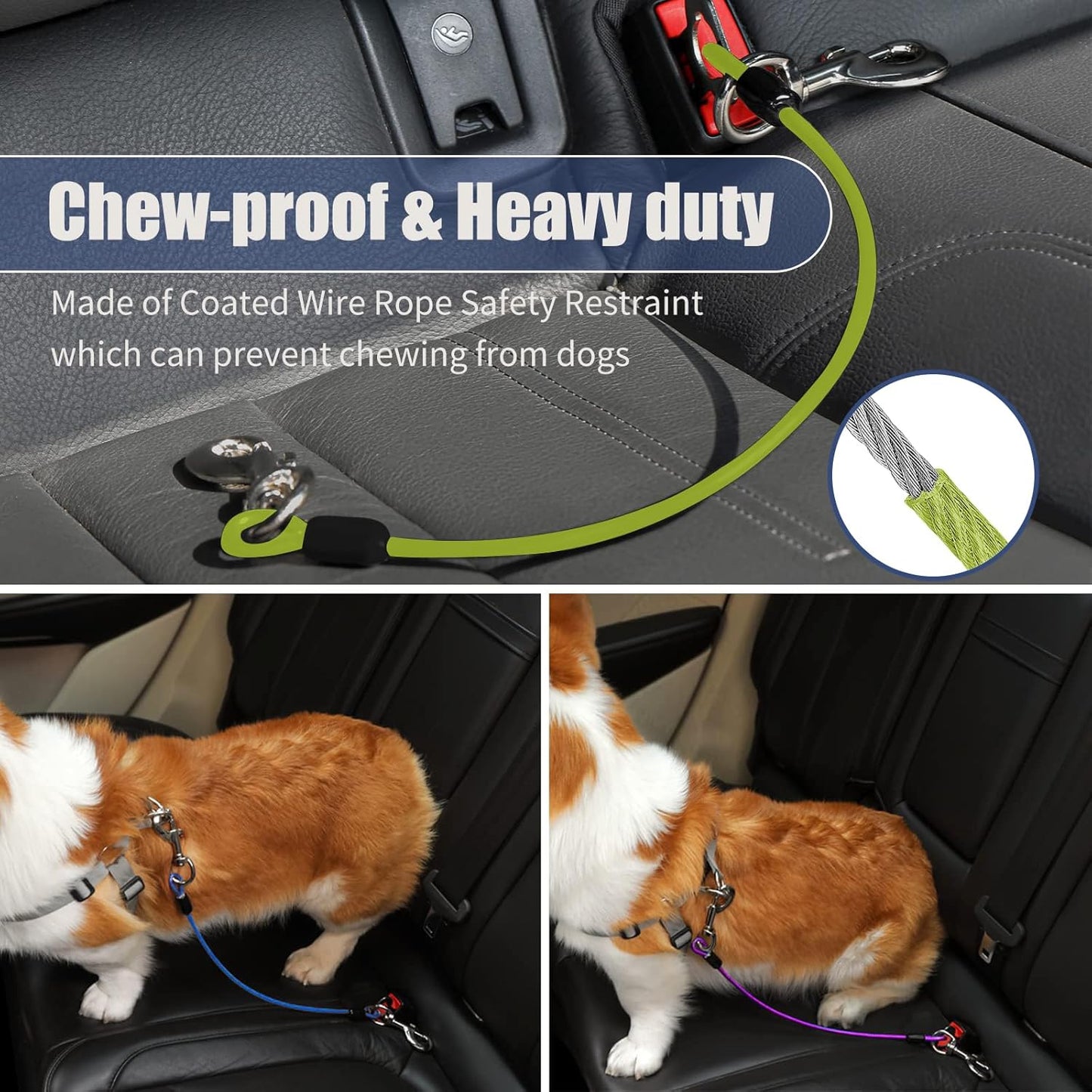 Chew-proof & Heavy duty

Made of Coated Wire Rope Safety Restraint which can prevent chewing from dogs