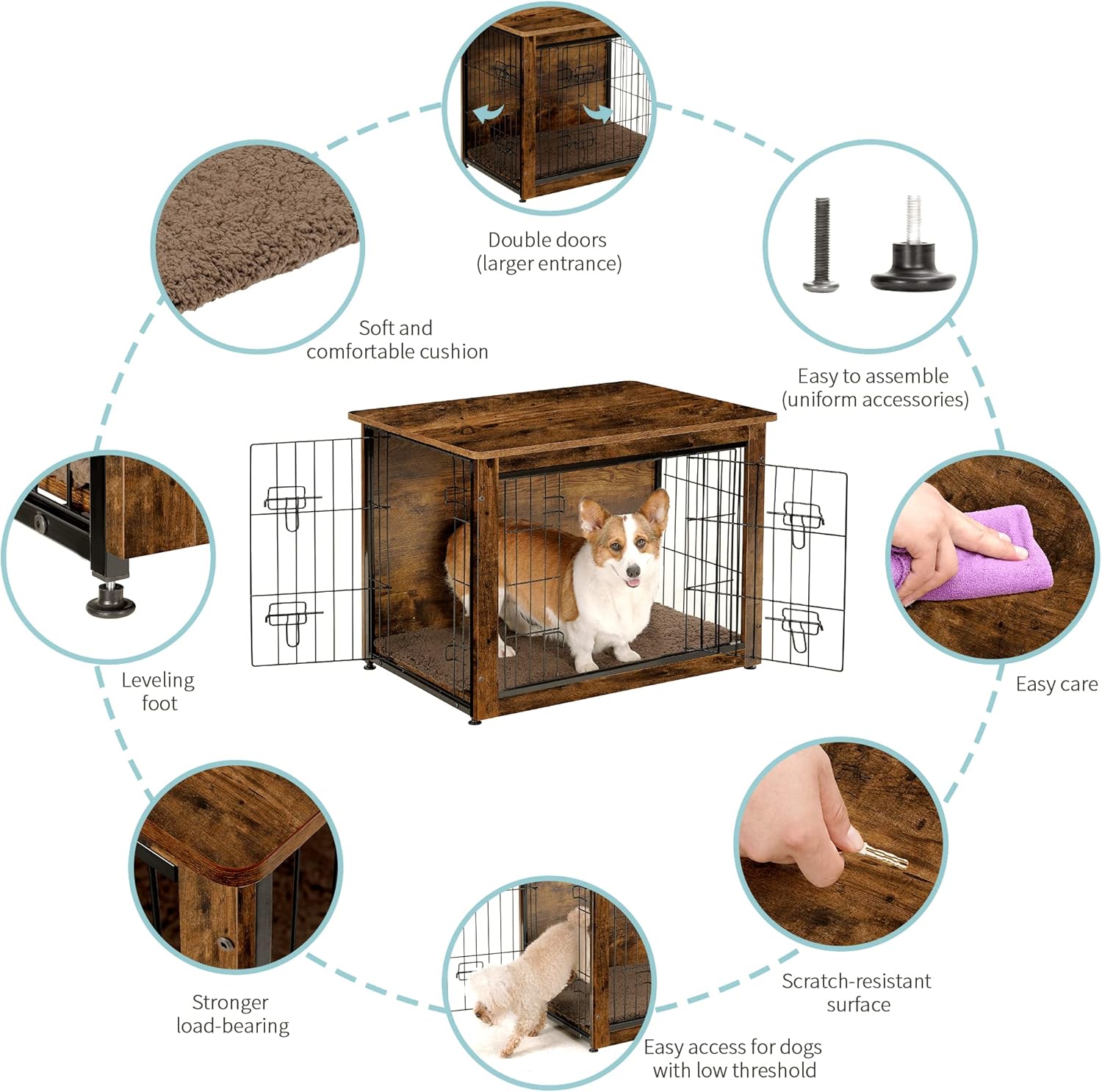 Double doors
(larger entrance)

Soft and
comfortable cushion

Easy to assemble
(uniform accessories)

Leveling
foot

Easy care

Stronger
load-bearing

Scratch-resistant
surface

Easy access for dogs
with low threshold