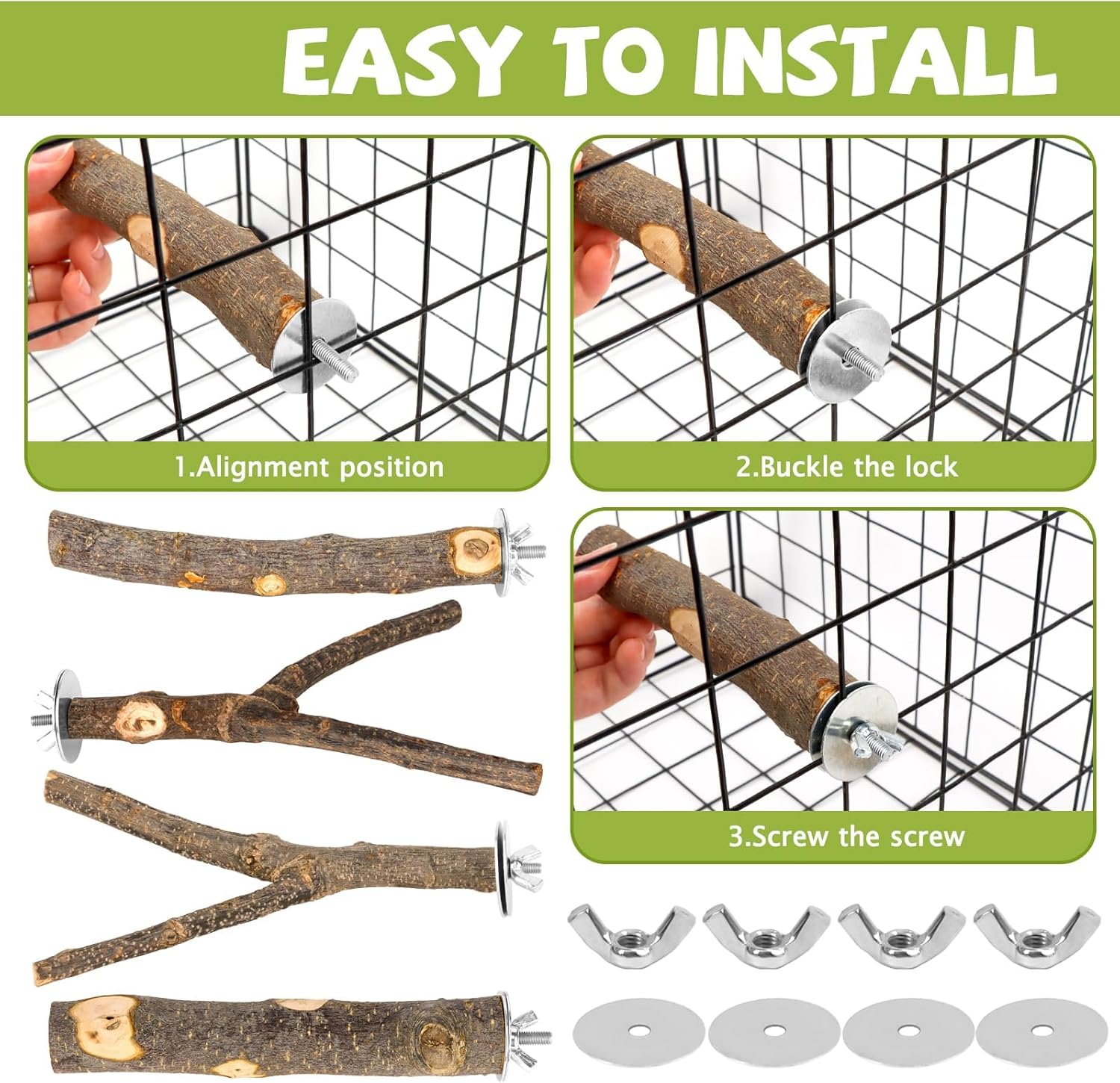 EASY TO INSTALL

1.Alignment position

2.Buckle the lock

3.Screw the screw