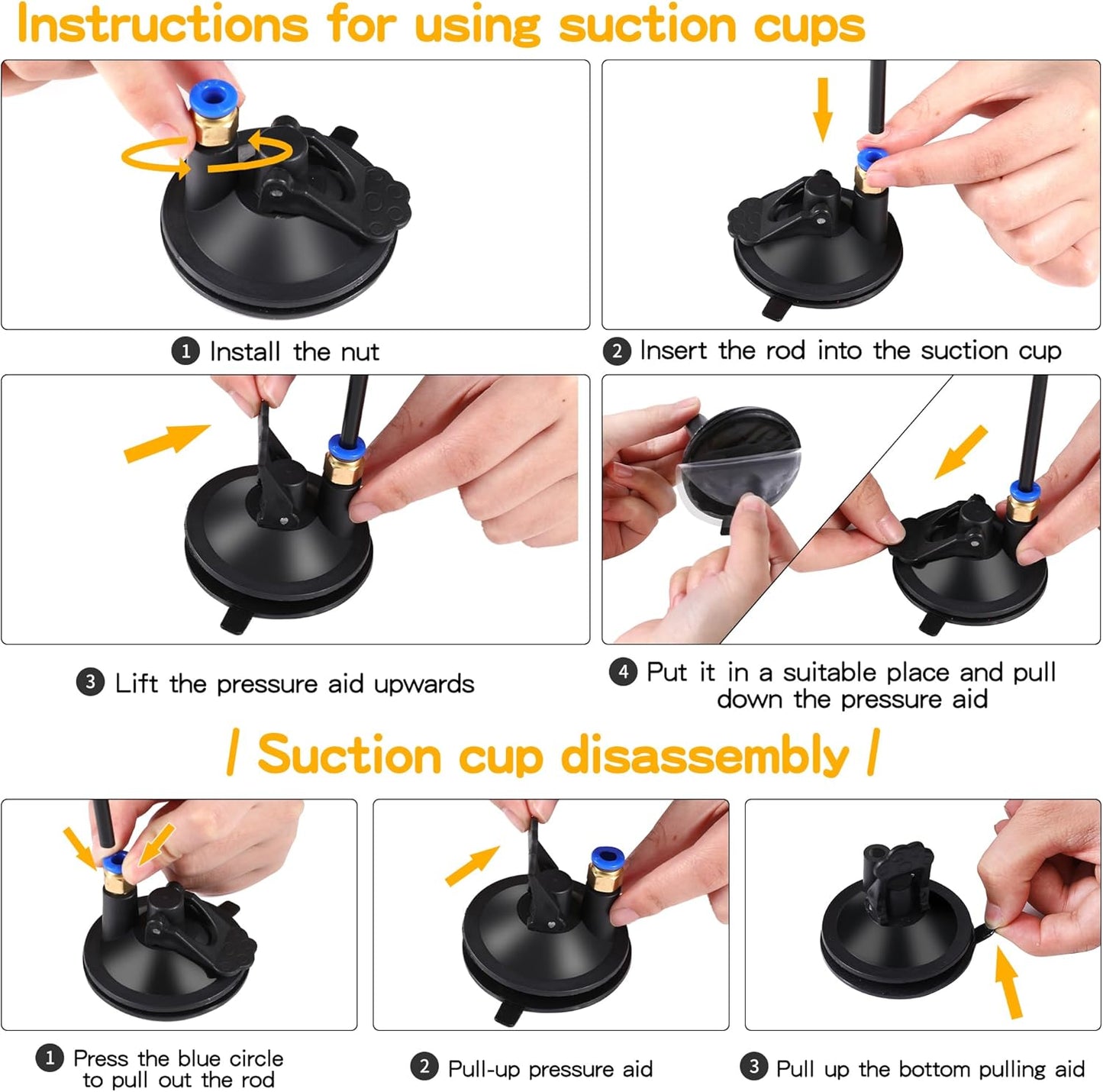 Instructions for using suction cups

1 Install the nut

2 Insert the rod into the suction cup

3 Lift the pressure aid upwards

4 Put it in a suitable place and pull down the pressure aid

/ Suction cup disassembly /

1 Press the blue circle to pull out the rod

2 Pull-up pressure aid

3 Pull up the bottom pulling aid