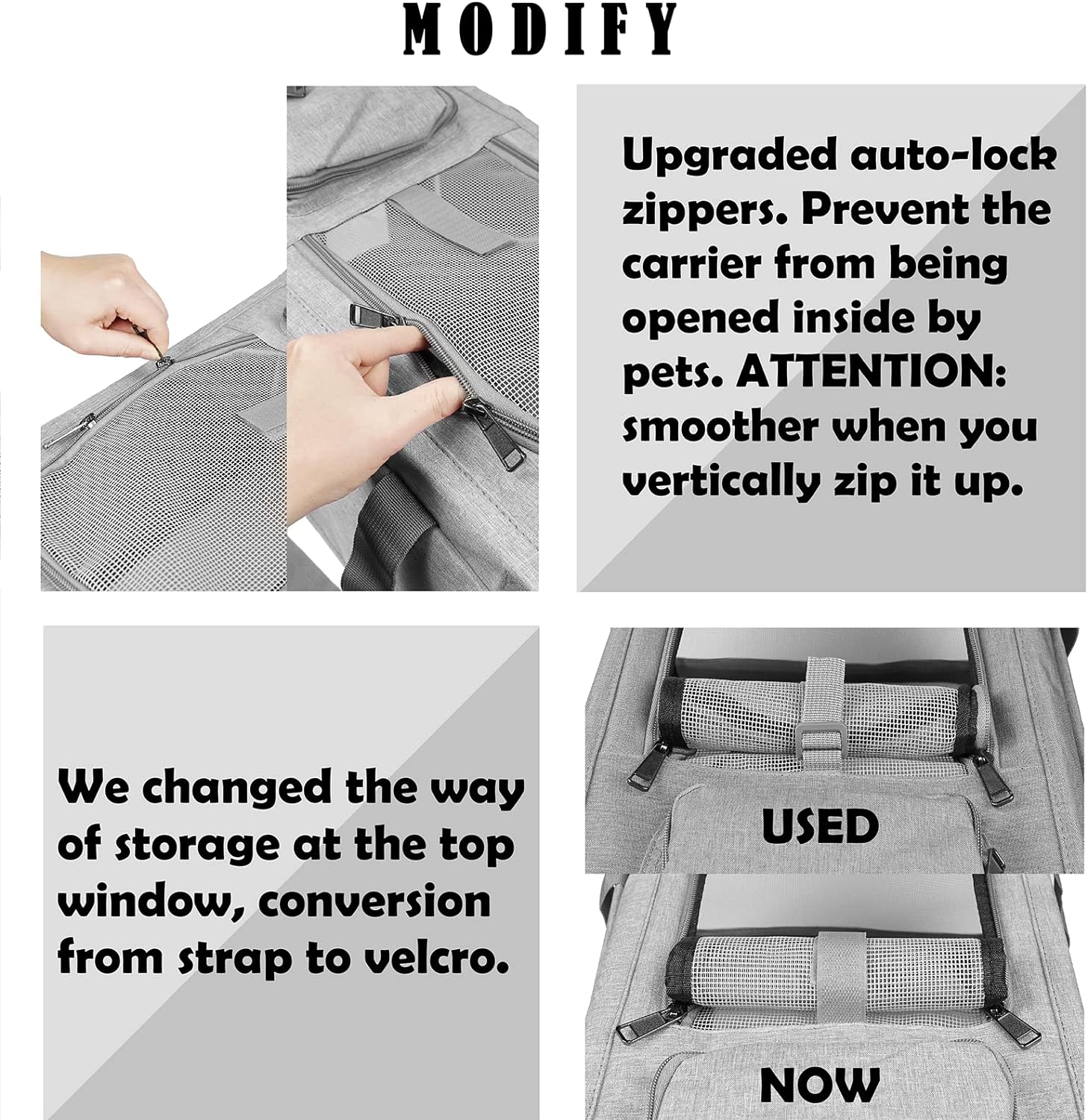 MODIFY

Upgraded auto-lock zippers. Prevent the carrier from being opened inside by pets. ATTENTION: smoother when you vertically zip it up.

We changed the way of storage at the top window, conversion from strap to velcro.

USED

NOW