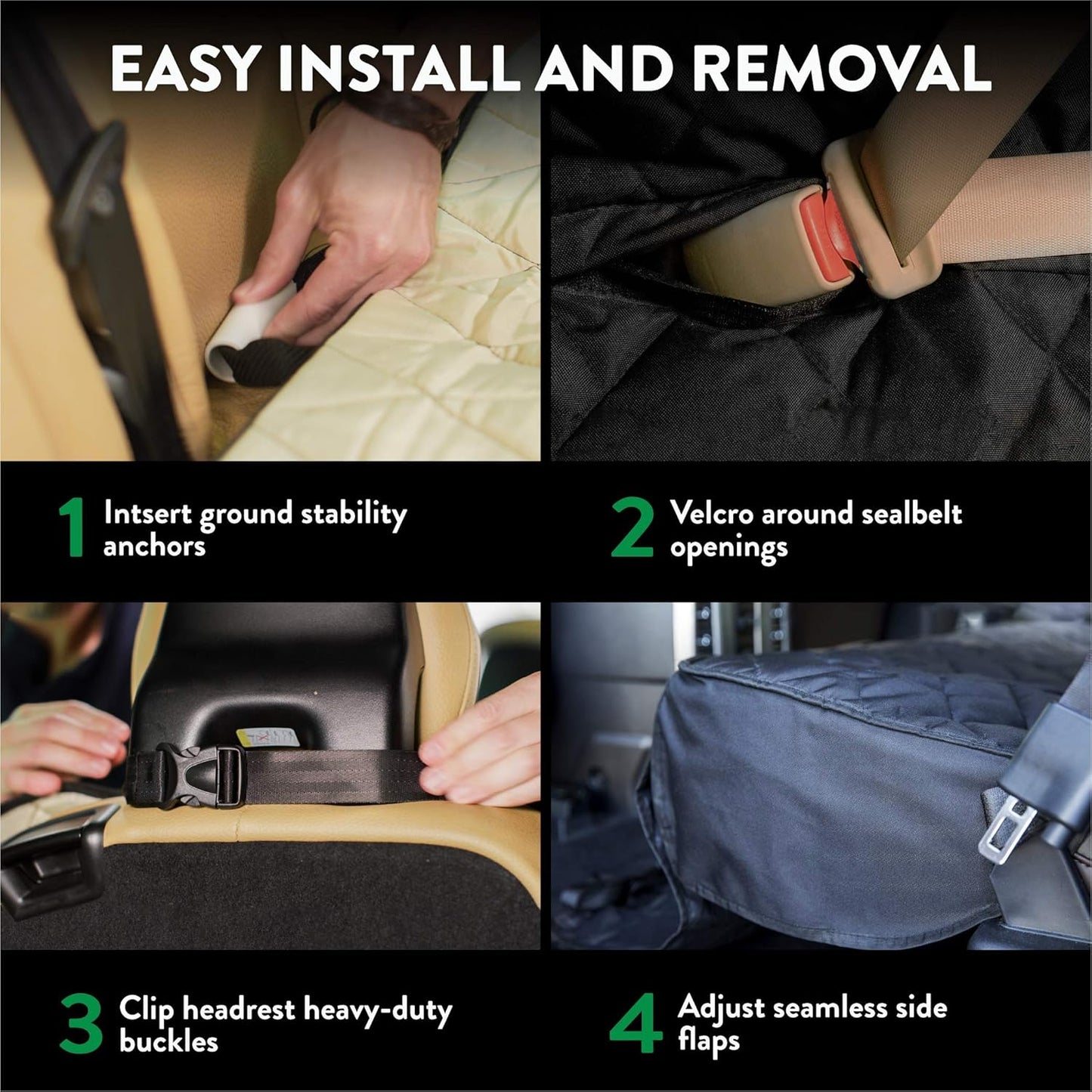 EASY INSTALL AND REMOVAL

1 Intsert ground stability anchors

2 Velcro around sealbelt openings

3 Clip headrest heavy-duty buckles

4 Adjust seamless side flaps