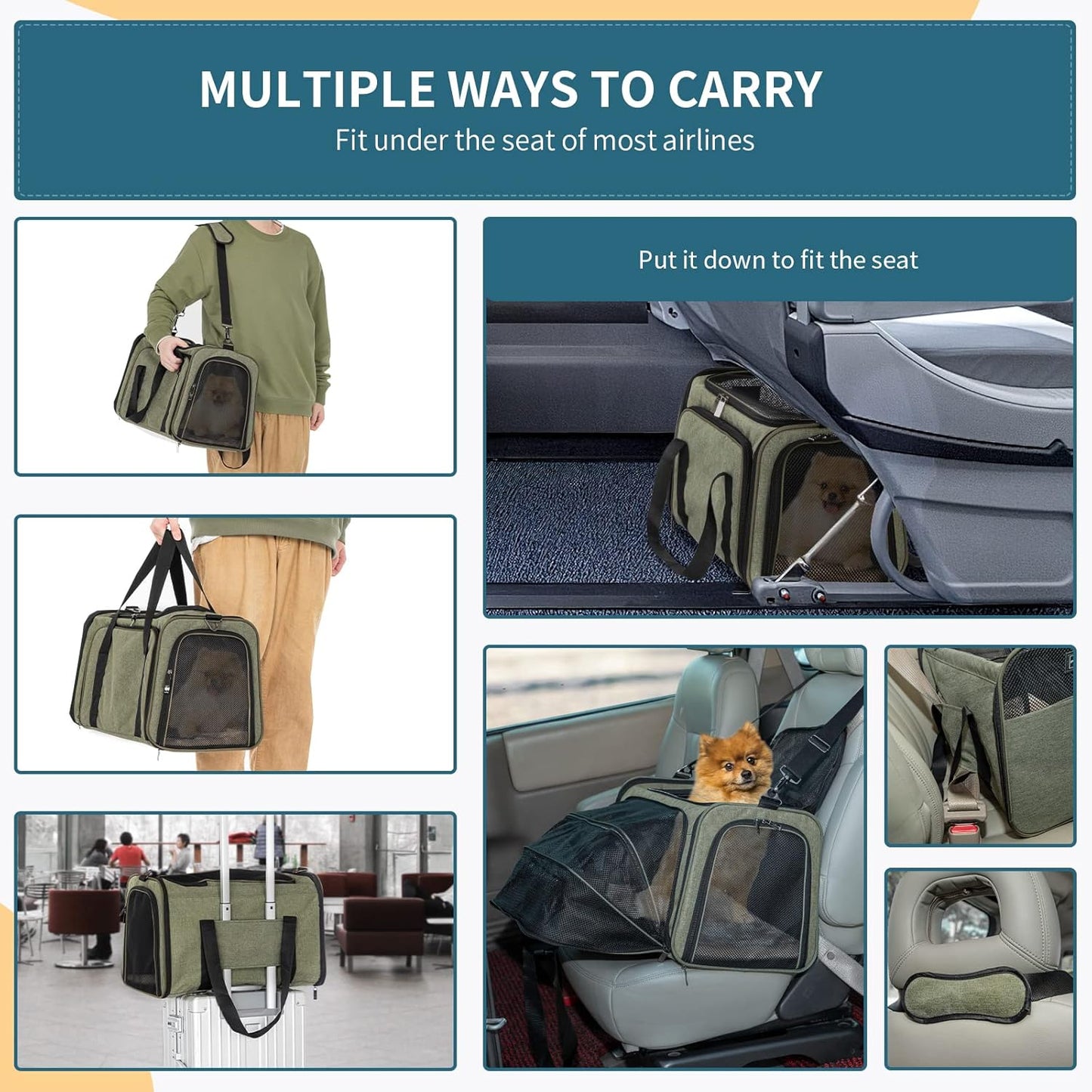 MULTIPLE WAYS TO CARRY
Fit under the seat of most airlines

Put it down to fit the seat