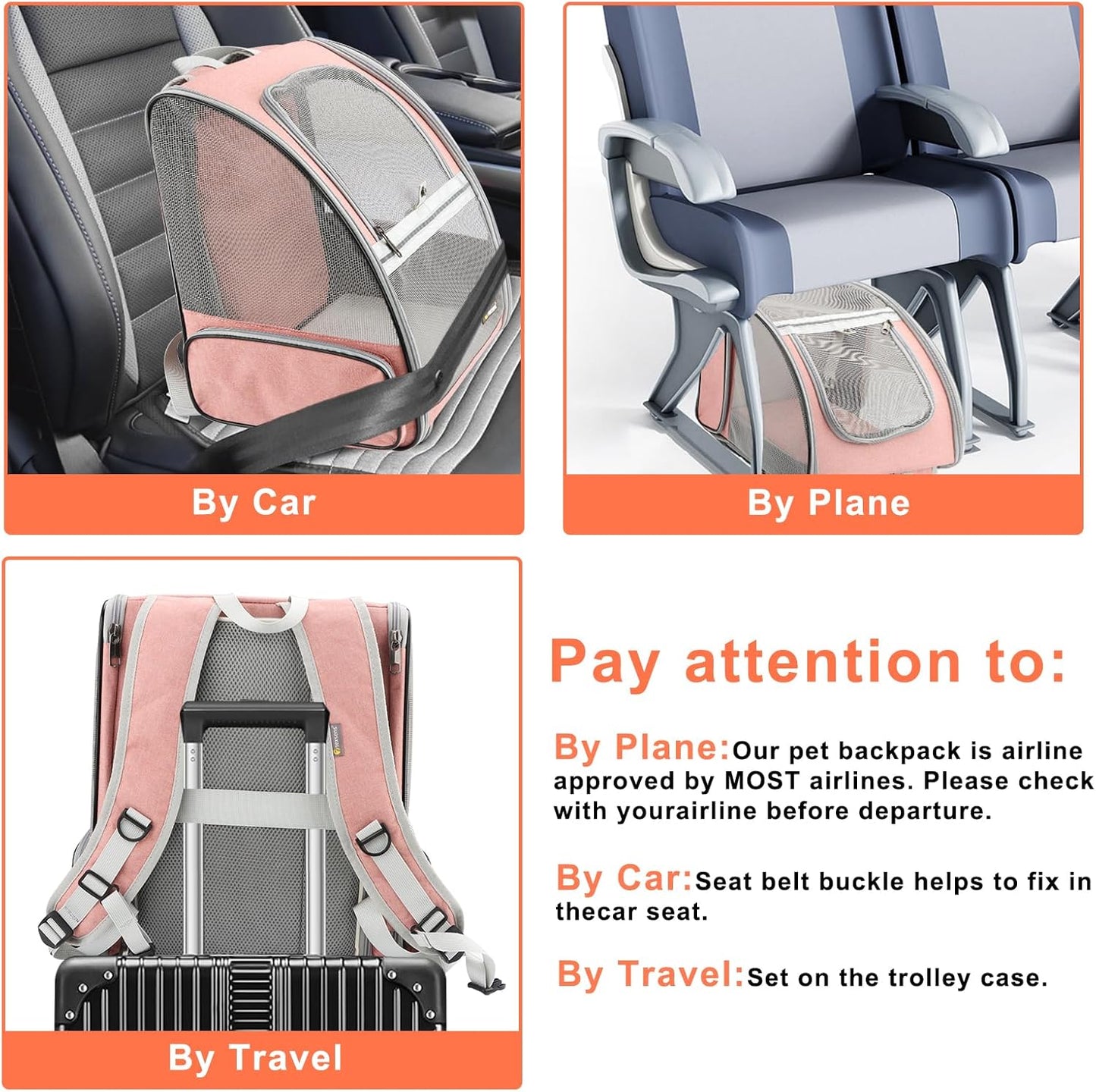 By Car

By Plane

By Travel

Pay attention to:

By Plane:Our pet backpack is airline approved by MOST airlines. Please check with yourairline before departure.

By Car:Seat belt buckle helps to fix in thecar seat.

By Travel:Set on the trolley case.