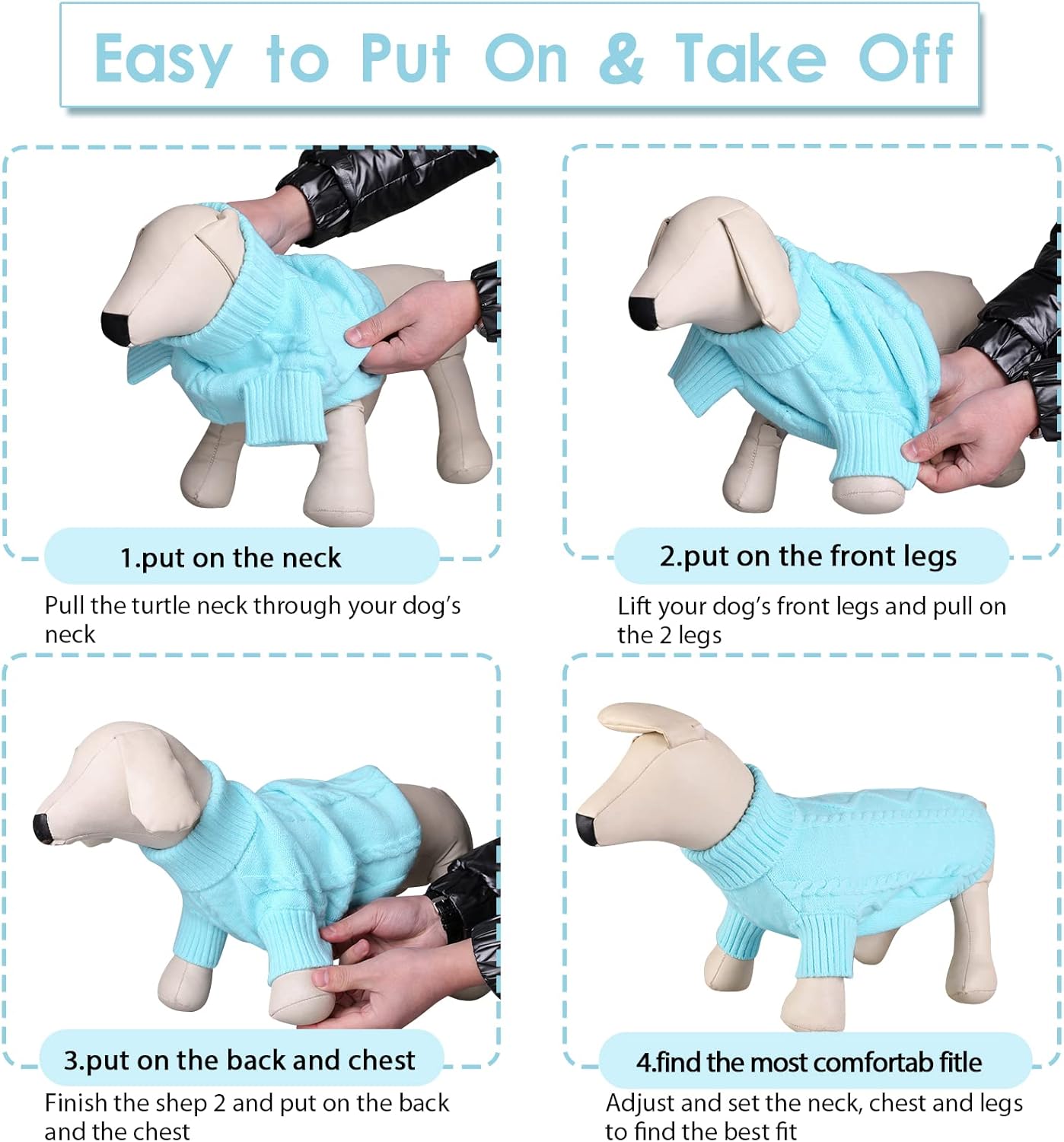 Easy to Put On & Take Off

1.put on the neck

Pull the turtle neck through your dog's neck

2.put on the front legs

Lift your dog's front legs and pull on the 2 legs

3.put on the back and chest

Finish the shep 2 and put on the back and the chest

4.find the most comfortab fitle

Adjust and set the neck, chest and legs to find the best fit