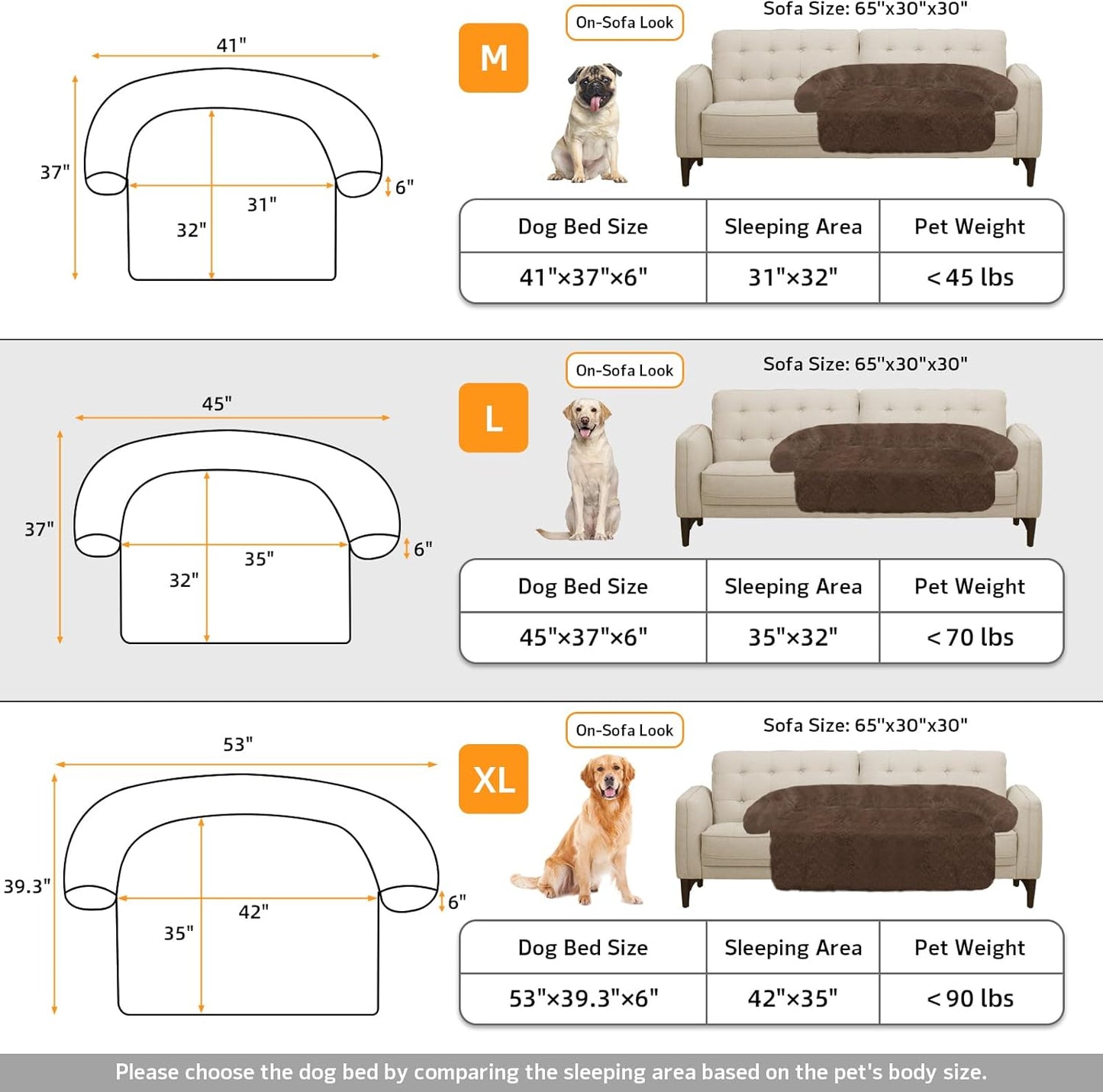 41"

37"

31"

32"

6"

M

On-Sofa Look

Sofa Size: 65"x30"x30"

| Dog Bed Size | Sleeping Area | Pet Weight |
|---|---|---|
| 41"×37"×6" | 31"×32" | < 45 lbs |

45"

37"

35"

32"

6"

L

On-Sofa Look

Sofa Size: 65"x30"x30"

| Dog Bed Size | Sleeping Area | Pet Weight |
|---|---|---|
| 45"×37"×6" | 35"×32" | < 70 lbs |

53"

39.3"

42"

35"

6"

XL

On-Sofa Look

Sofa Size: 65"x30"x30"

| Dog Bed Size | Sleeping Area | Pet Weight |
|---|---|---|
| 53"×39.3"×6" | 42"×35" | < 90 lbs |

Please choose the dog bed by comparing the sleeping area based on the pet's body size.