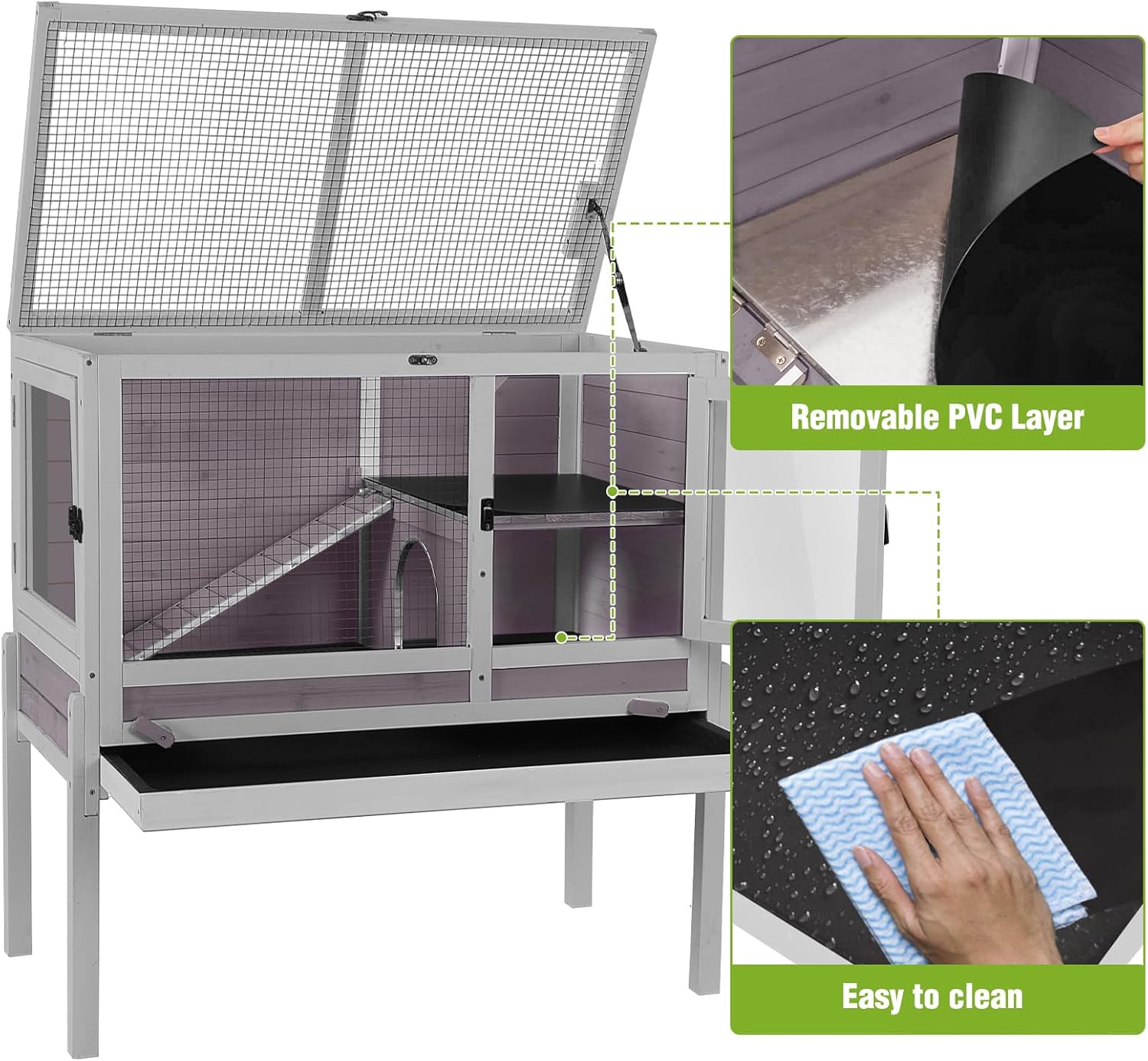 Removable PVC Layer

Easy to clean