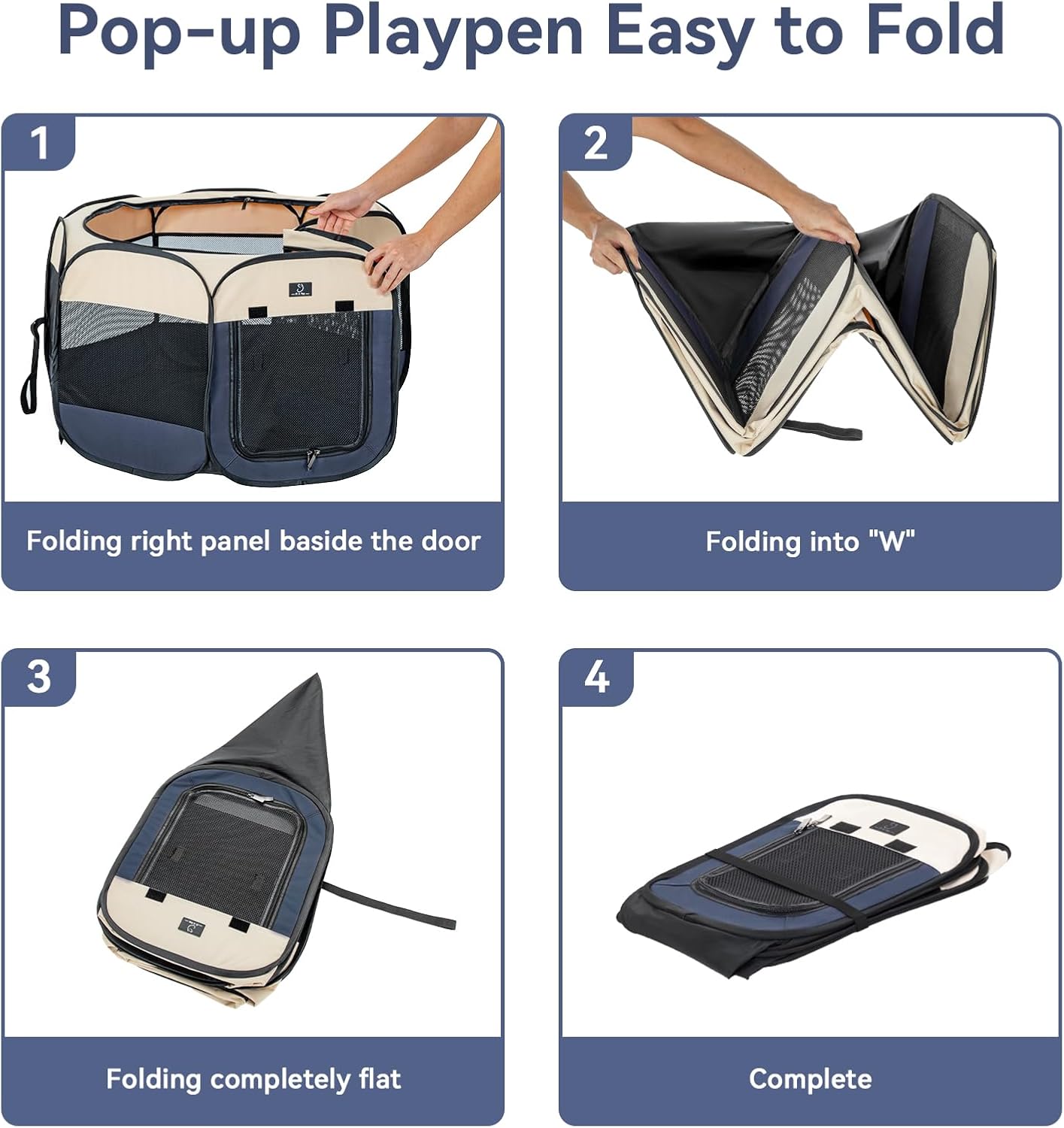 Pop-up Playpen Easy to Fold

1

Folding right panel baside the door

2

Folding into "W"

3

Folding completely flat

4

Complete