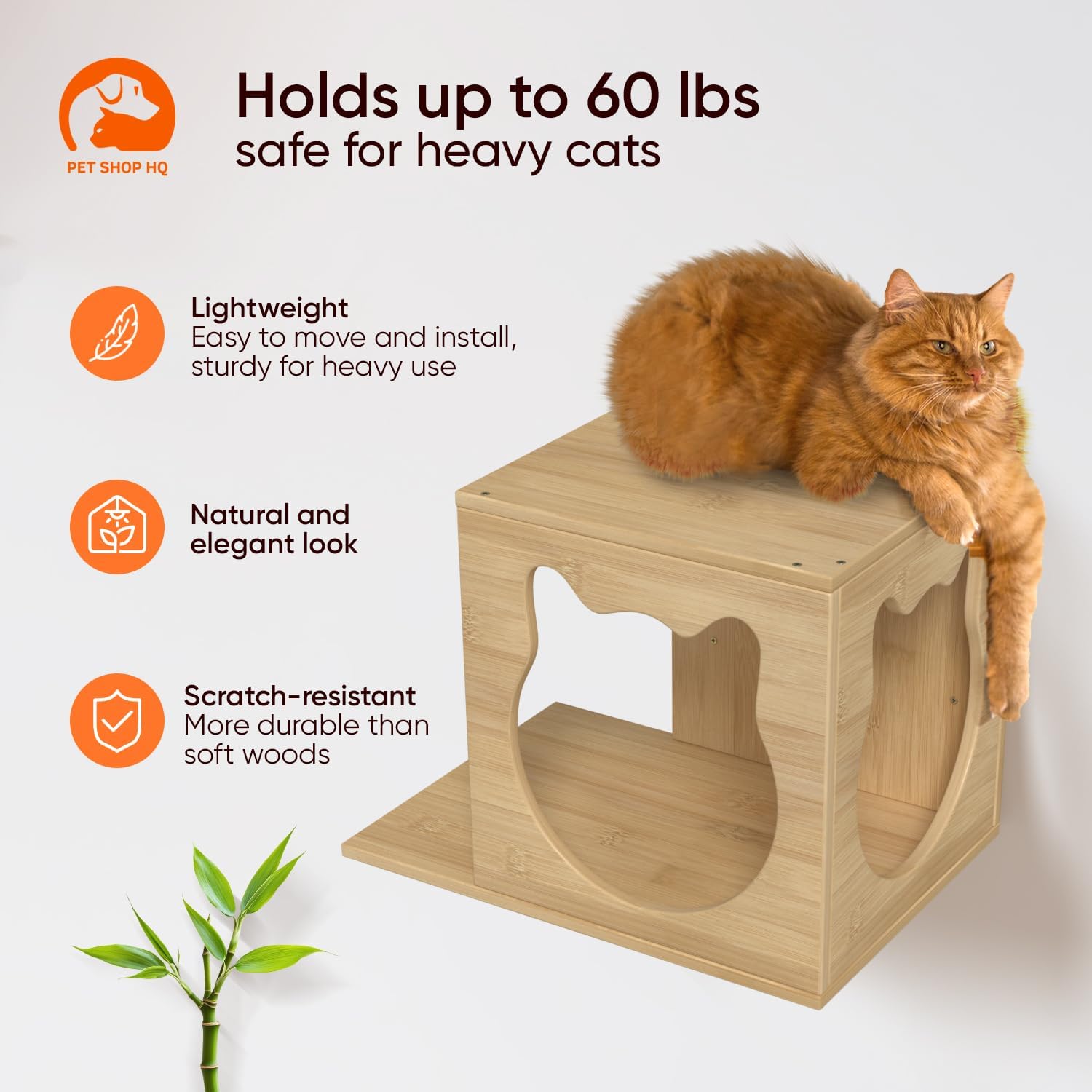 PET SHOP HQ

Holds up to 60 lbs
safe for heavy cats

Lightweight
Easy to move and install, sturdy for heavy use

Natural and elegant look

Scratch-resistant
More durable than soft woods