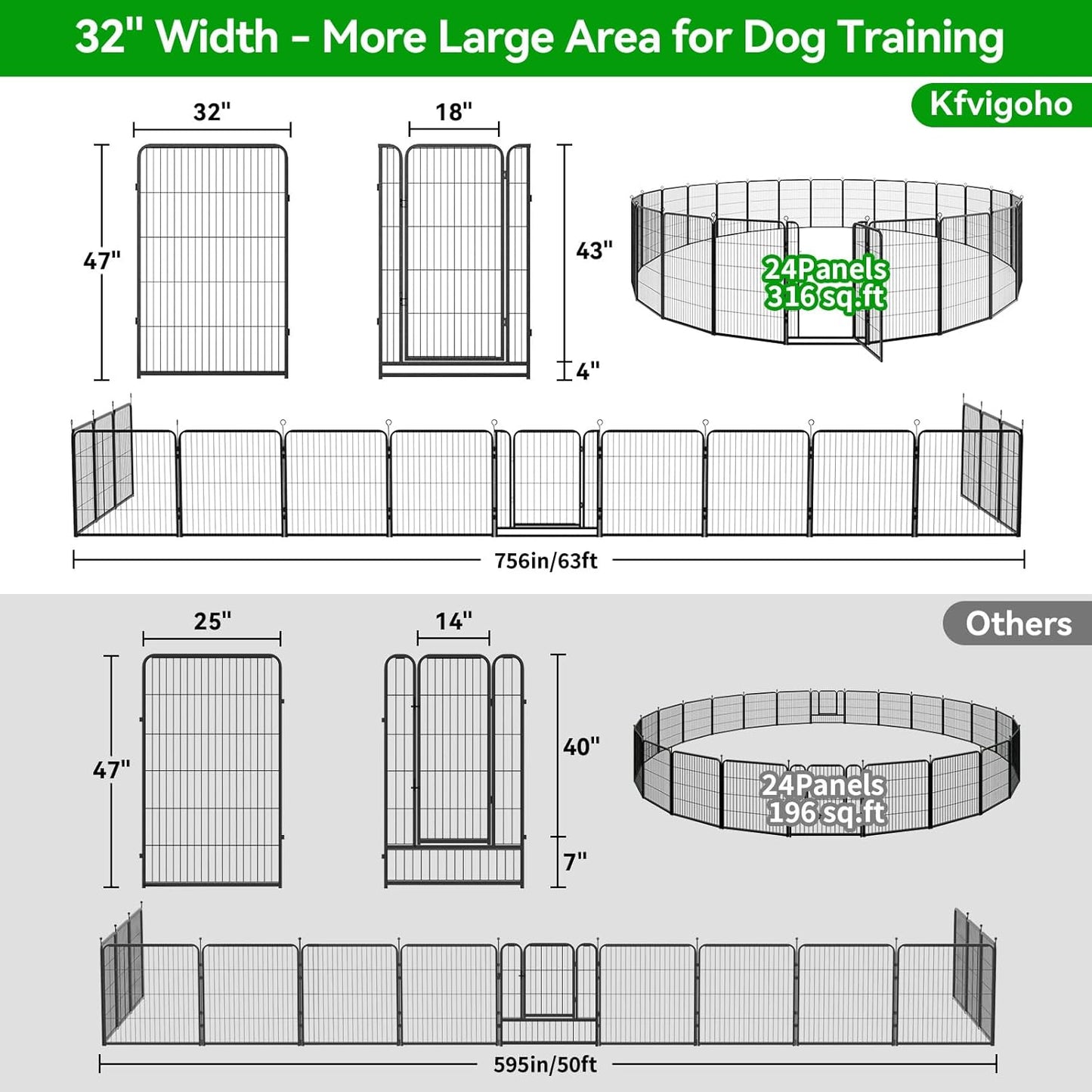 32" Width - More Large Area for Dog Training

Kfvigoho

32"

47"

18"

43"

4"

24Panels
316 sq.ft

756in/63ft

Others

25"

47"

14"

40"

7"

24Panels
196 sq.ft

595in/50ft