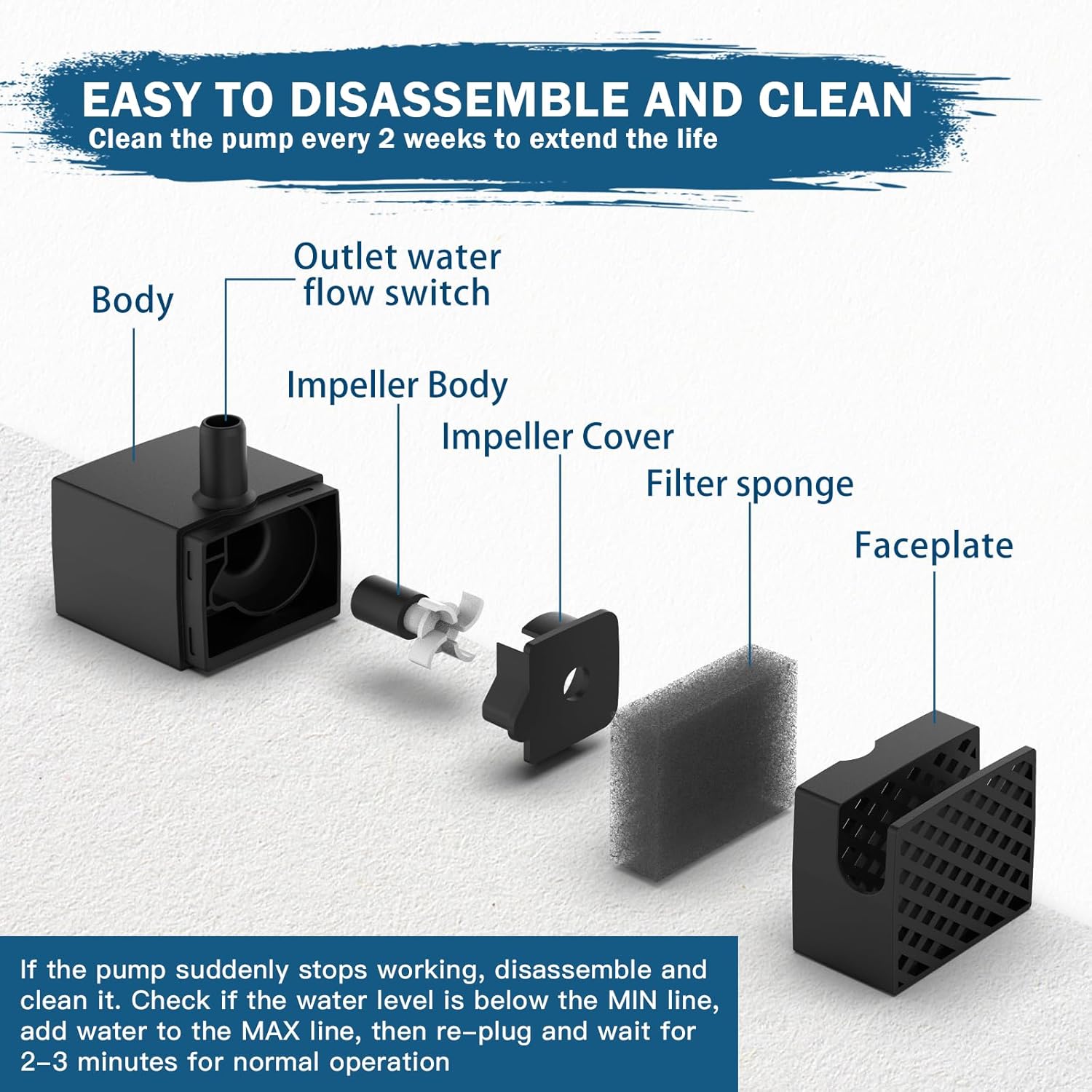 EASY TO DISASSEMBLE AND CLEAN
Clean the pump every 2 weeks to extend the life

Body

Outlet water flow switch

Impeller Body

Impeller Cover

Filter sponge

Faceplate

If the pump suddenly stops working, disassemble and clean it. Check if the water level is below the MIN line, add water to the MAX line, then re-plug and wait for 2-3 minutes for normal operation