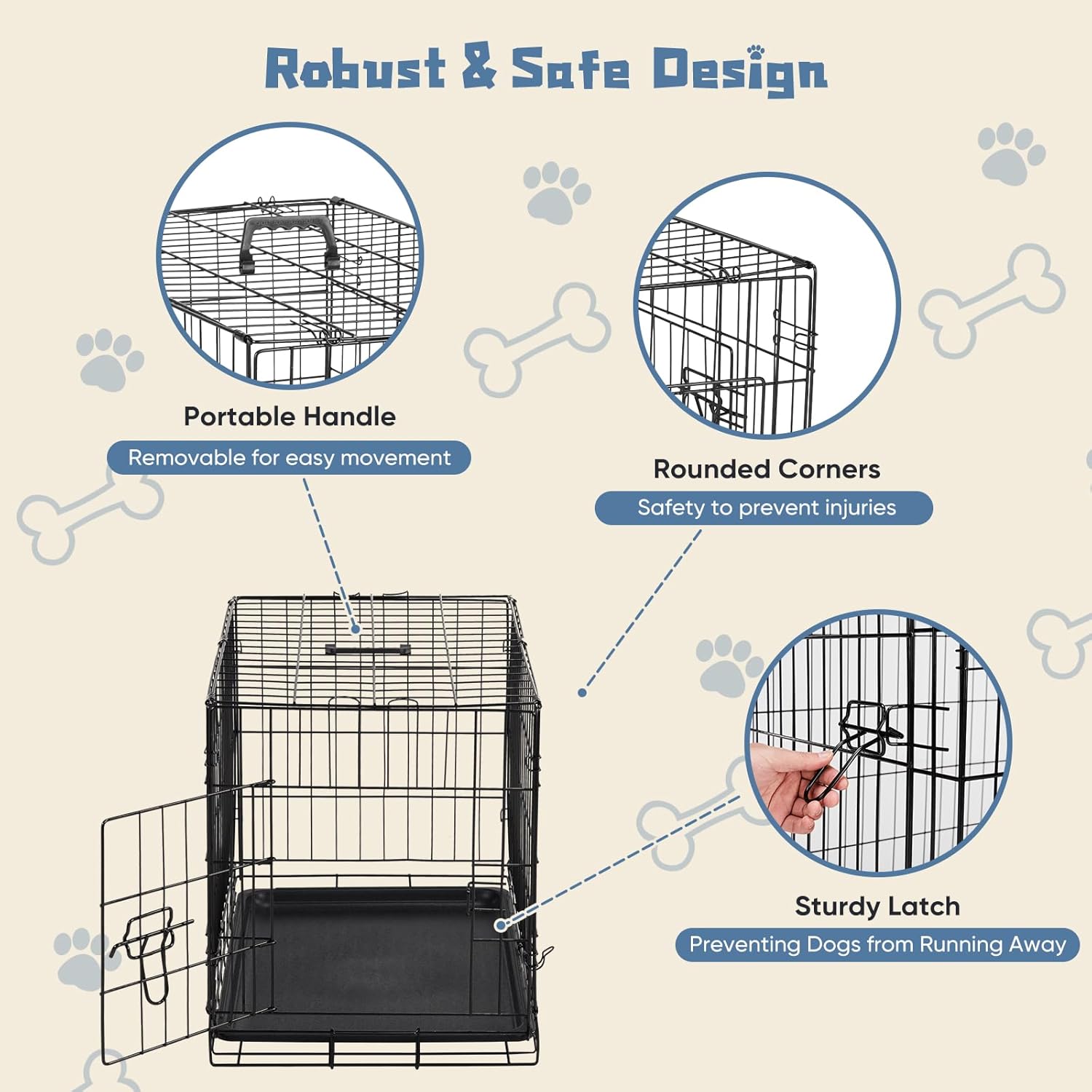 Robust & Safe Design

Portable Handle
Removable for easy movement

Rounded Corners
Safety to prevent injuries

Sturdy Latch
Preventing Dogs from Running Away