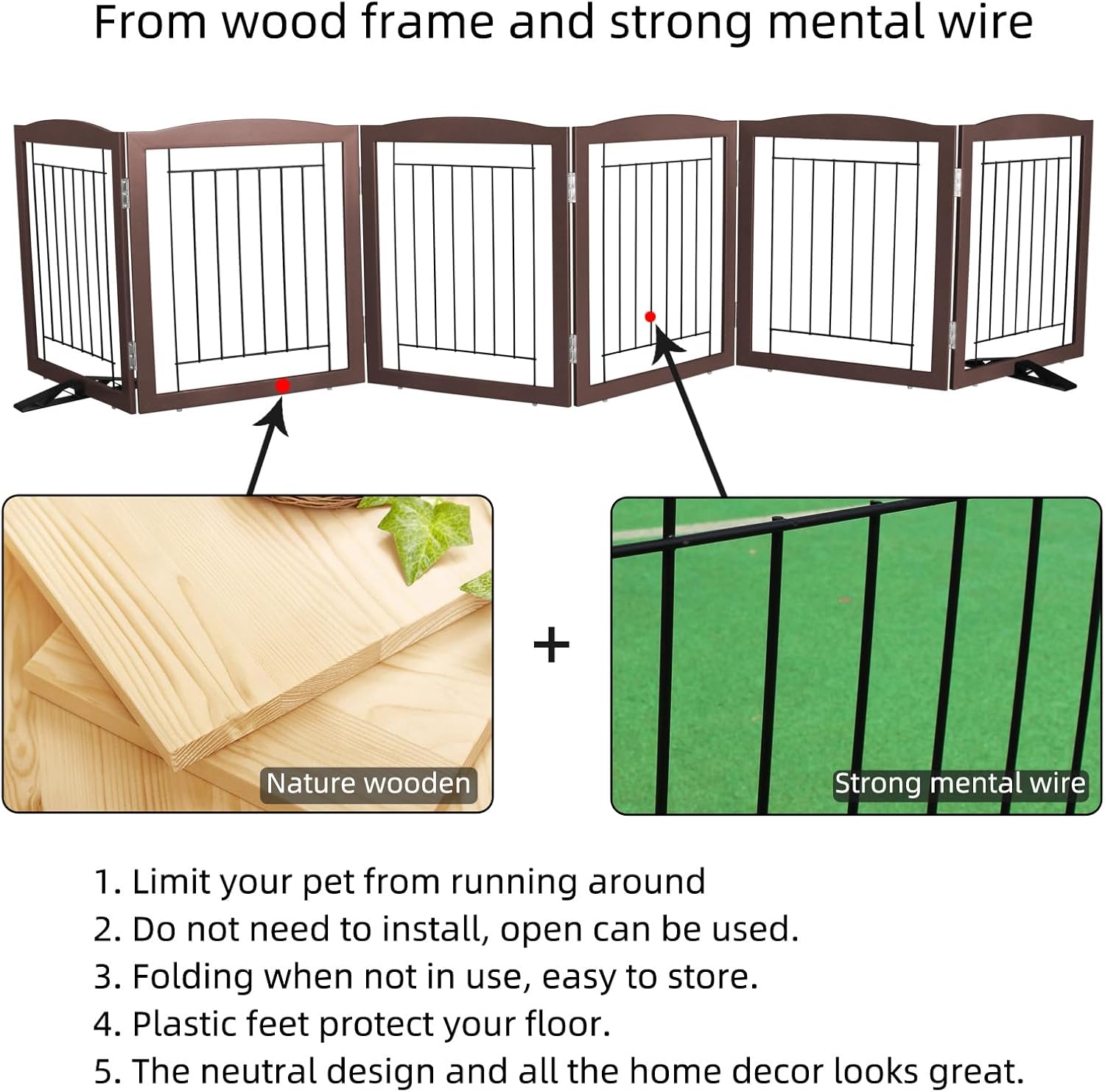 From wood frame and strong mental wire

Nature wooden

+

Strong mental wire

1. Limit your pet from running around
2. Do not need to install, open can be used.
3. Folding when not in use, easy to store.
4. Plastic feet protect your floor.
5. The neutral design and all the home decor looks great.