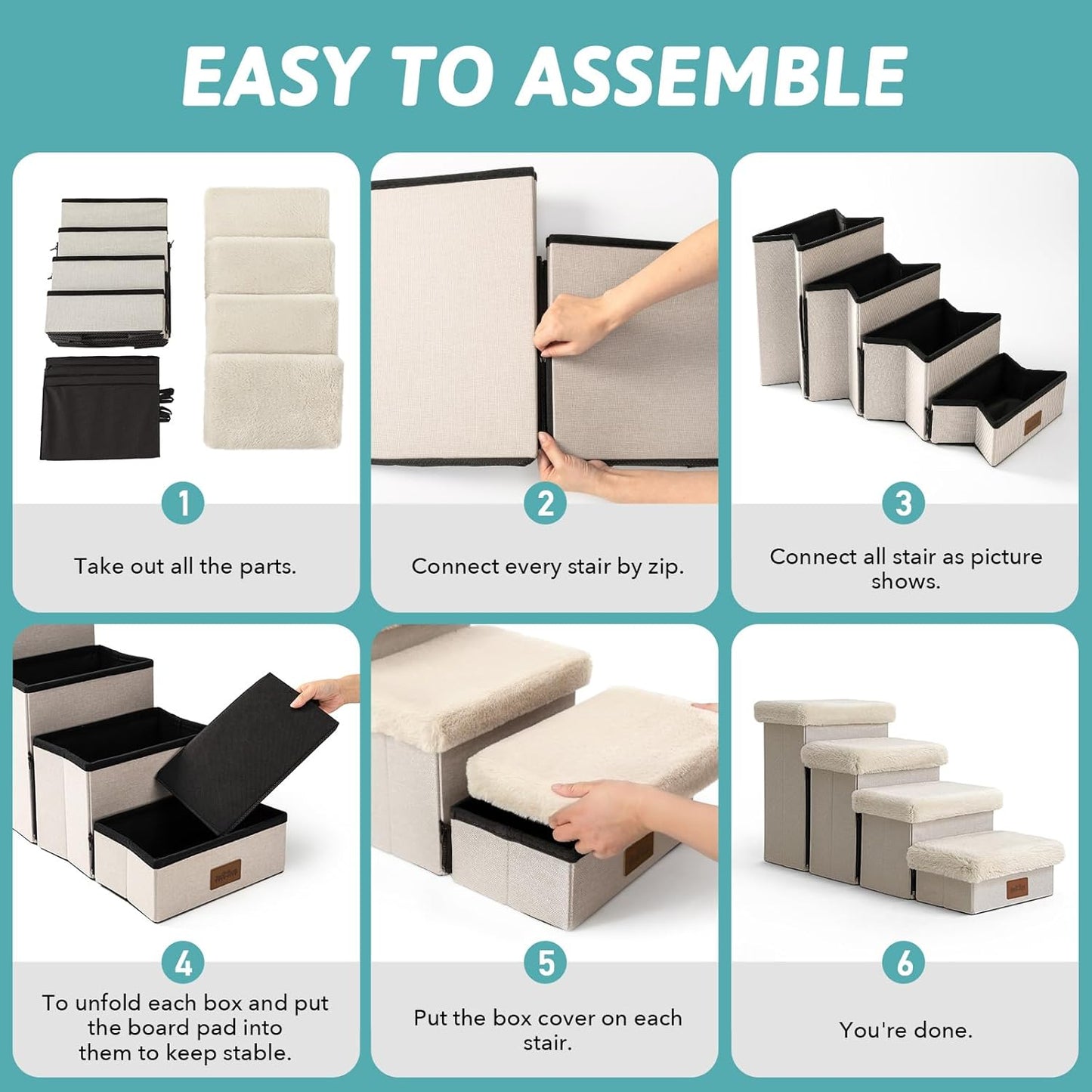 EASY TO ASSEMBLE

1

Take out all the parts.

2

Connect every stair by zip.

3

Connect all stair as picture shows.

4

To unfold each box and put the board pad into them to keep stable.

5

Put the box cover on each stair.

6

You're done.