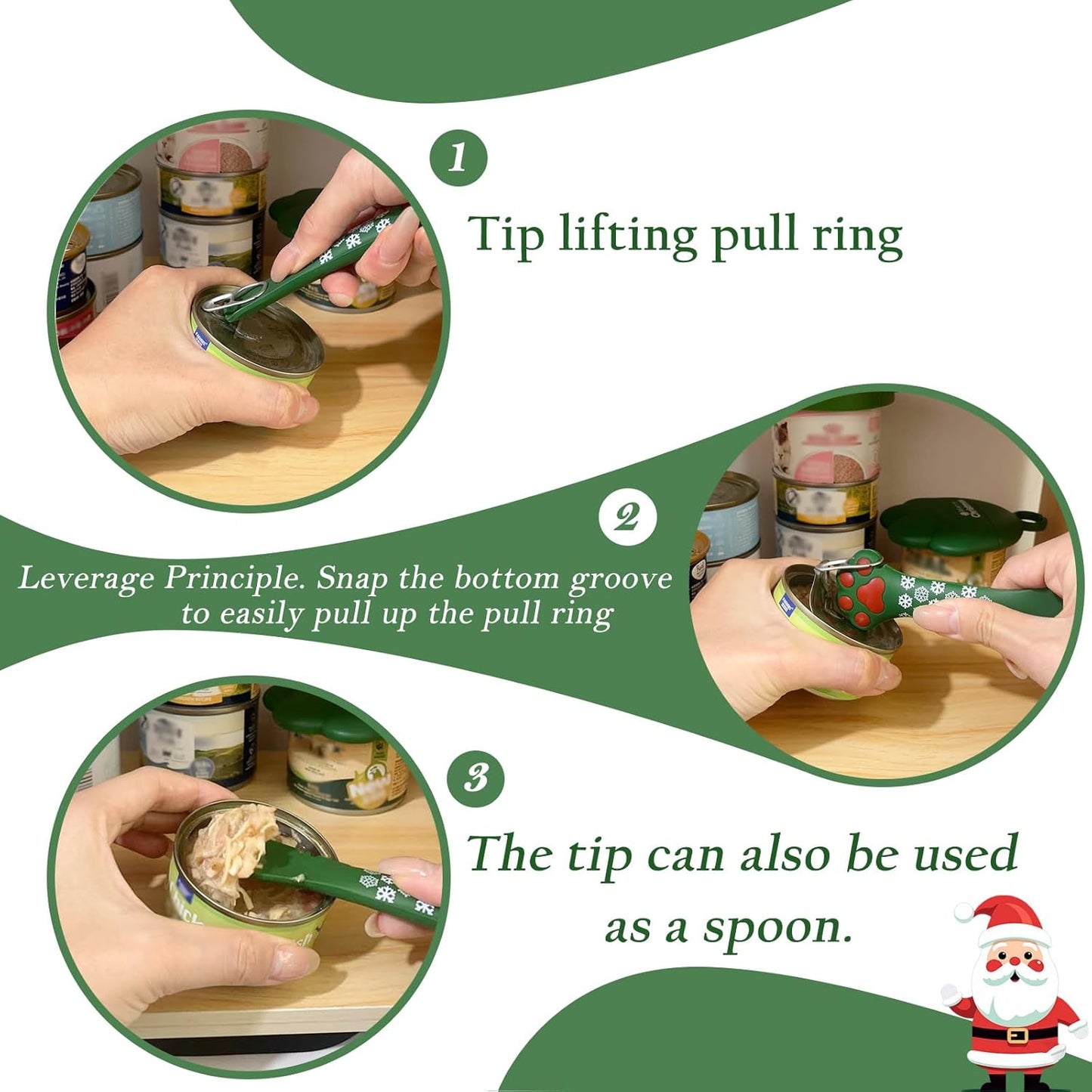 1

Tip lifting pull ring

2

Leverage Principle. Snap the bottom groove to easily pull up the pull ring

3

The tip can also be used as a spoon.