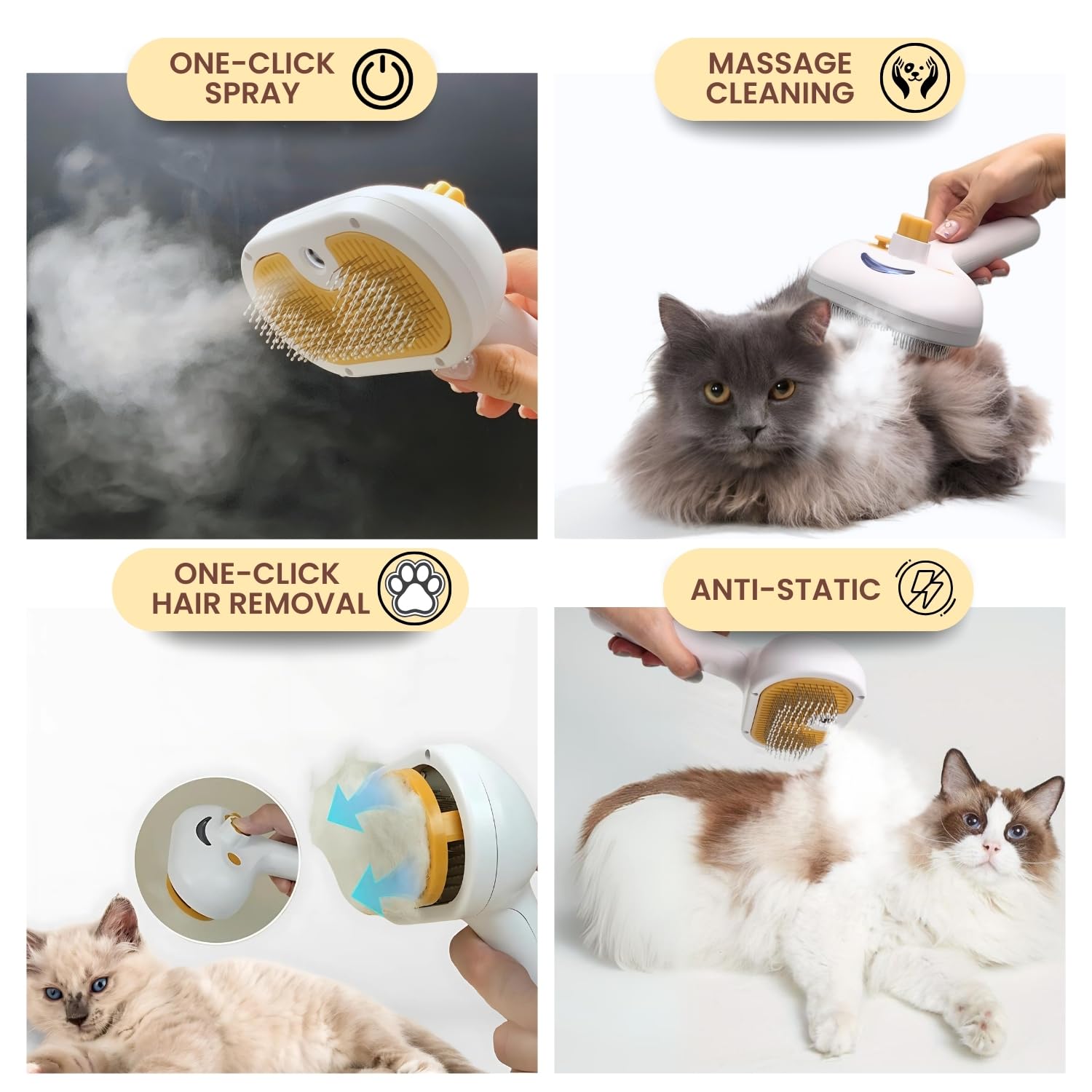 ONE-CLICK SPRAY

MASSAGE CLEANING

ONE-CLICK HAIR REMOVAL

ANTI-STATIC