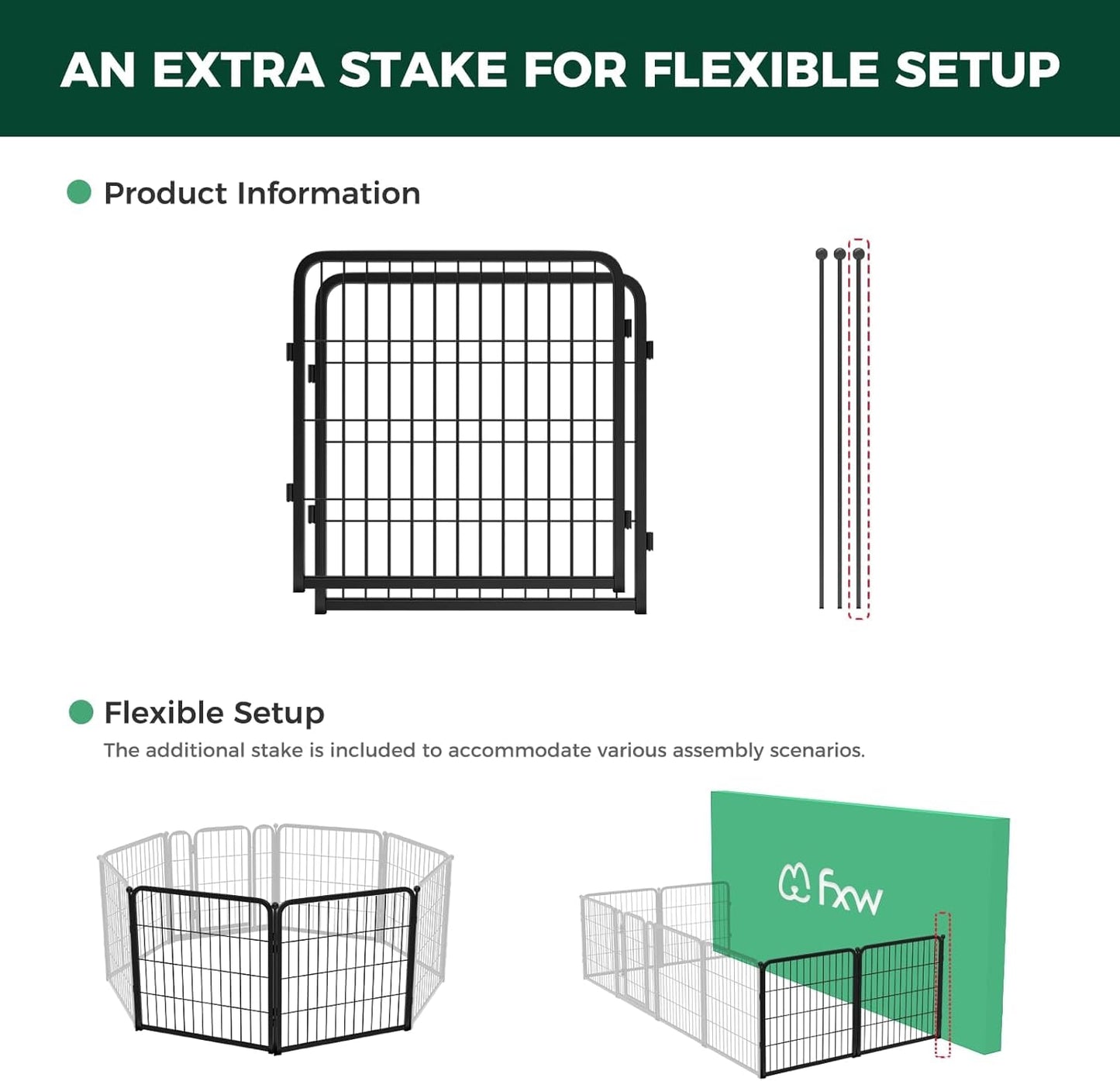 AN EXTRA STAKE FOR FLEXIBLE SETUP

Product Information

Flexible Setup

The additional stake is included to accommodate various assembly scenarios.

fxw