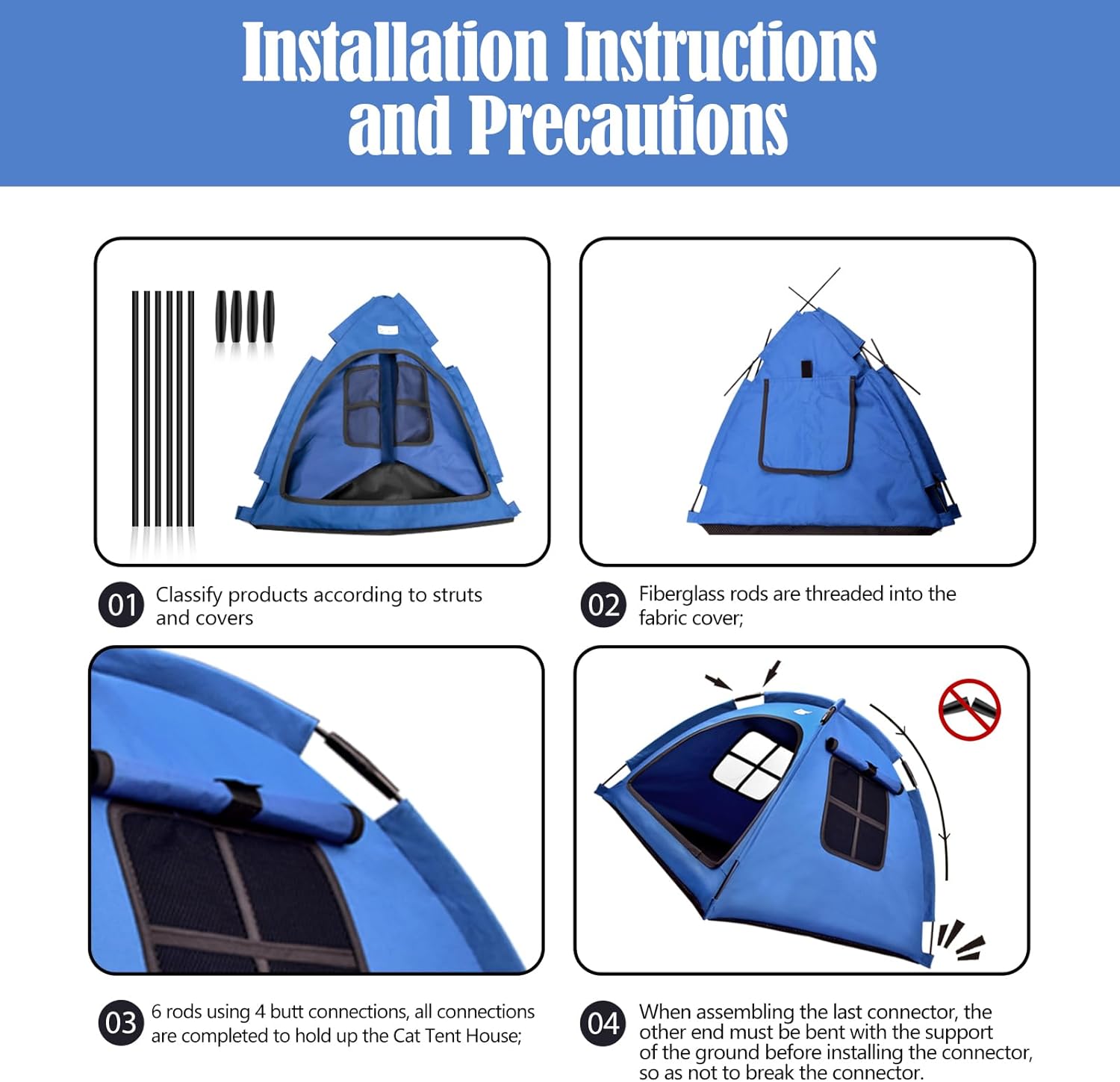 Installation Instructions and Precautions

01 Classify products according to struts and covers

02 Fiberglass rods are threaded into the fabric cover;

03 6 rods using 4 butt connections, all connections are completed to hold up the Cat Tent House;

04 When assembling the last connector, the other end must be bent with the support of the ground before installing the connector, so as not to break the connector.