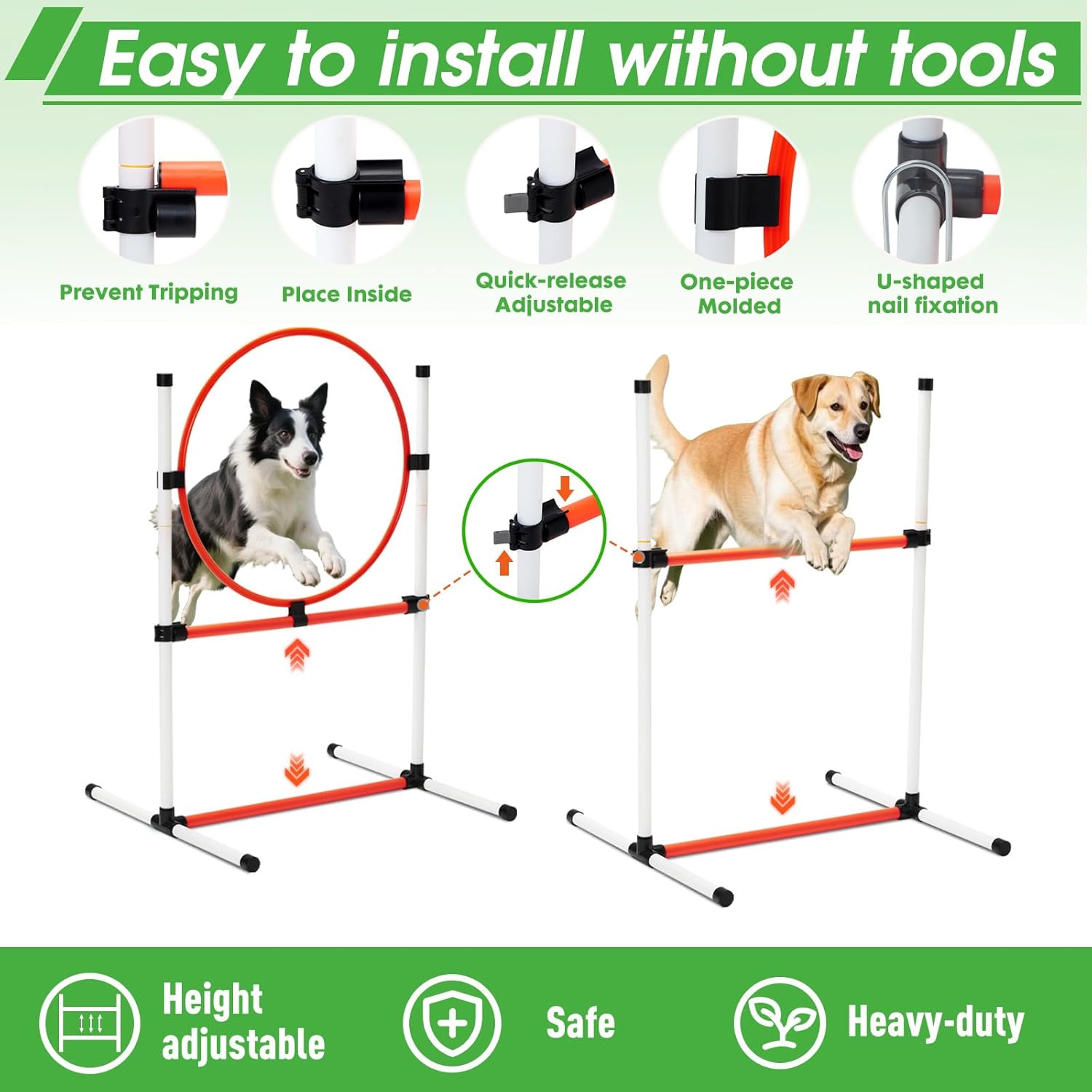 Easy to install without tools

Prevent Tripping

Place Inside

Quick-release Adjustable

One-piece Molded

U-shaped nail fixation

Height adjustable

Safe

Heavy-duty