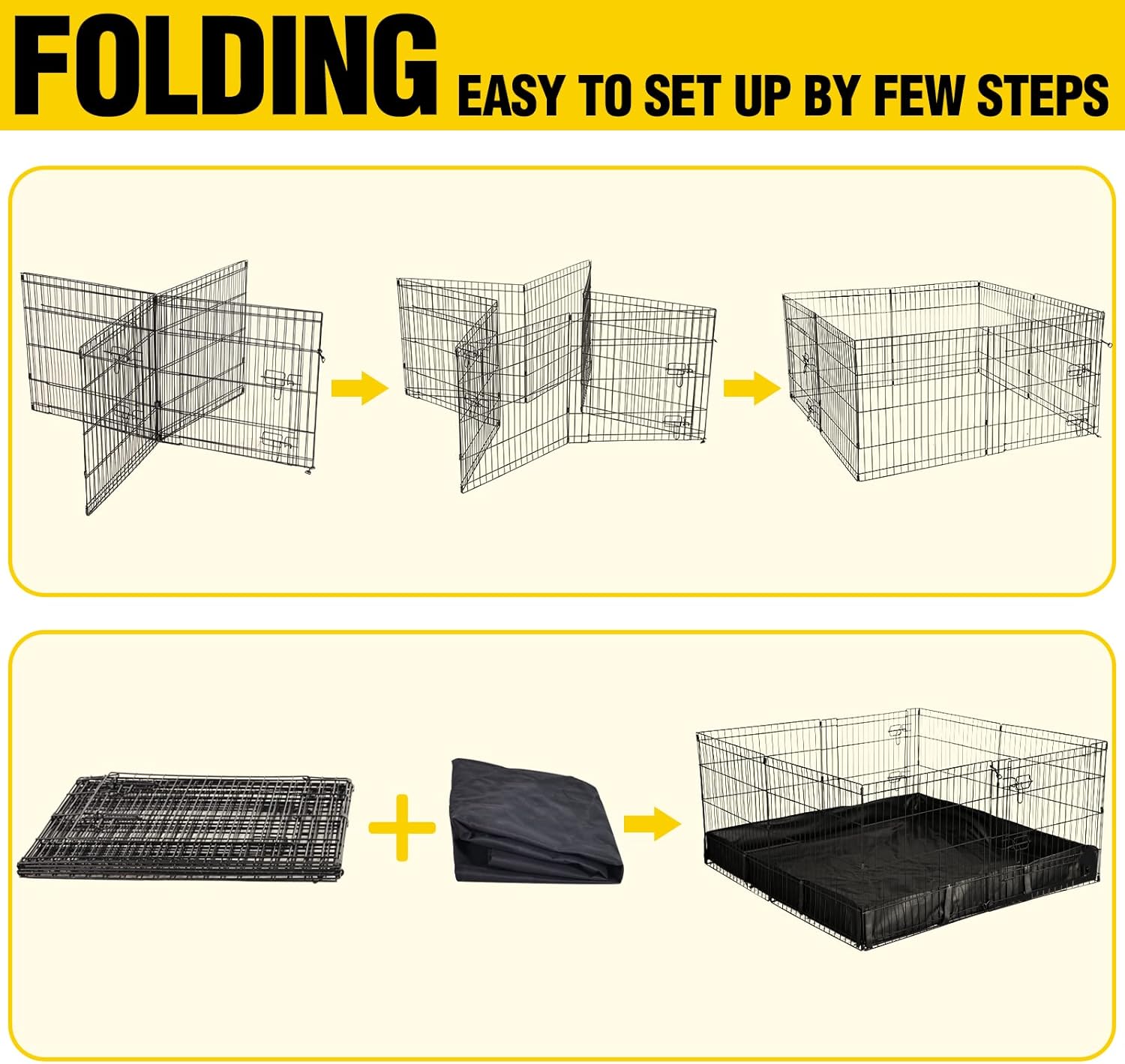 FOLDING EASY TO SET UP BY FEW STEPS