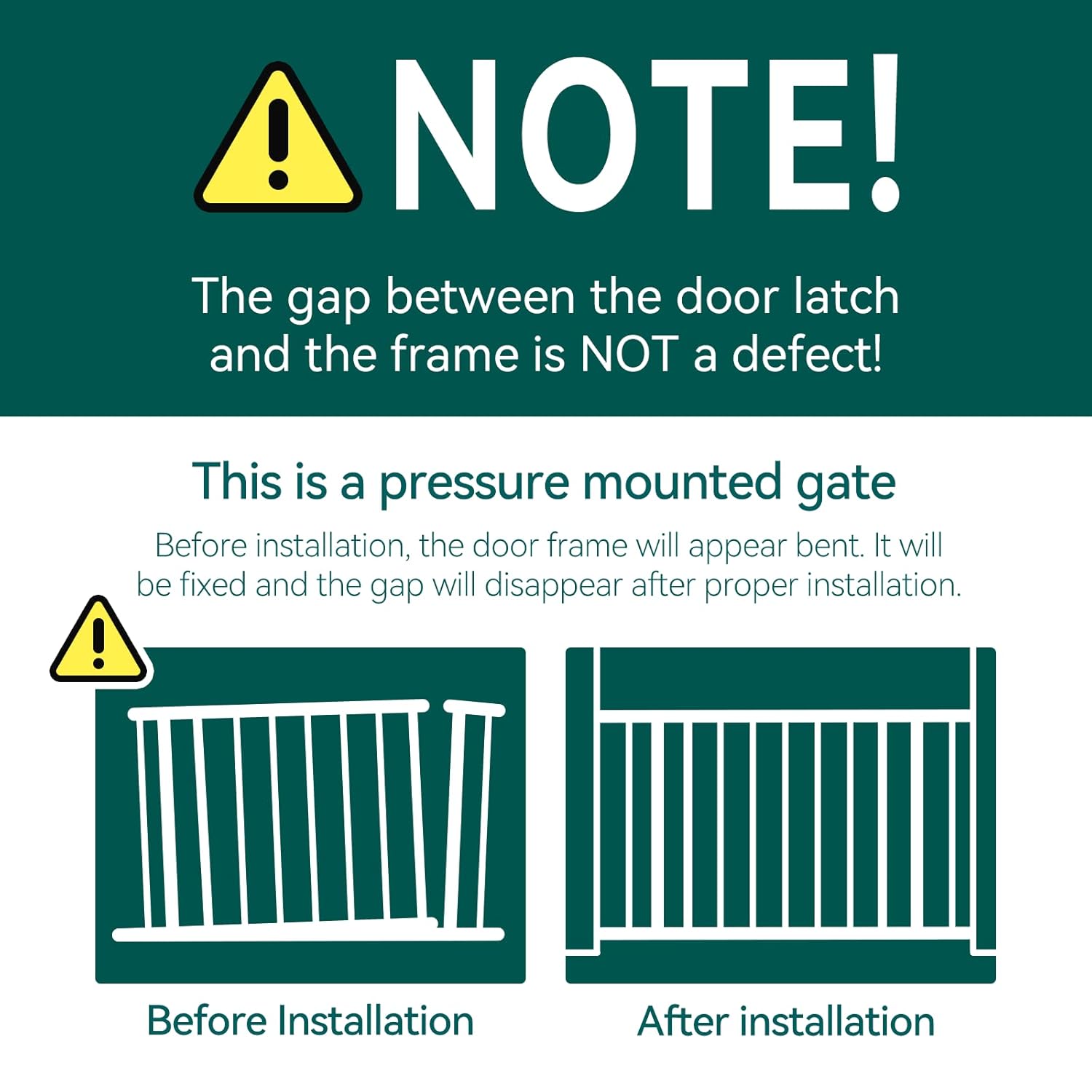 NOTE!

The gap between the door latch and the frame is NOT a defect!

This is a pressure mounted gate

Before installation, the door frame will appear bent. It will be fixed and the gap will disappear after proper installation.

Before Installation

After installation