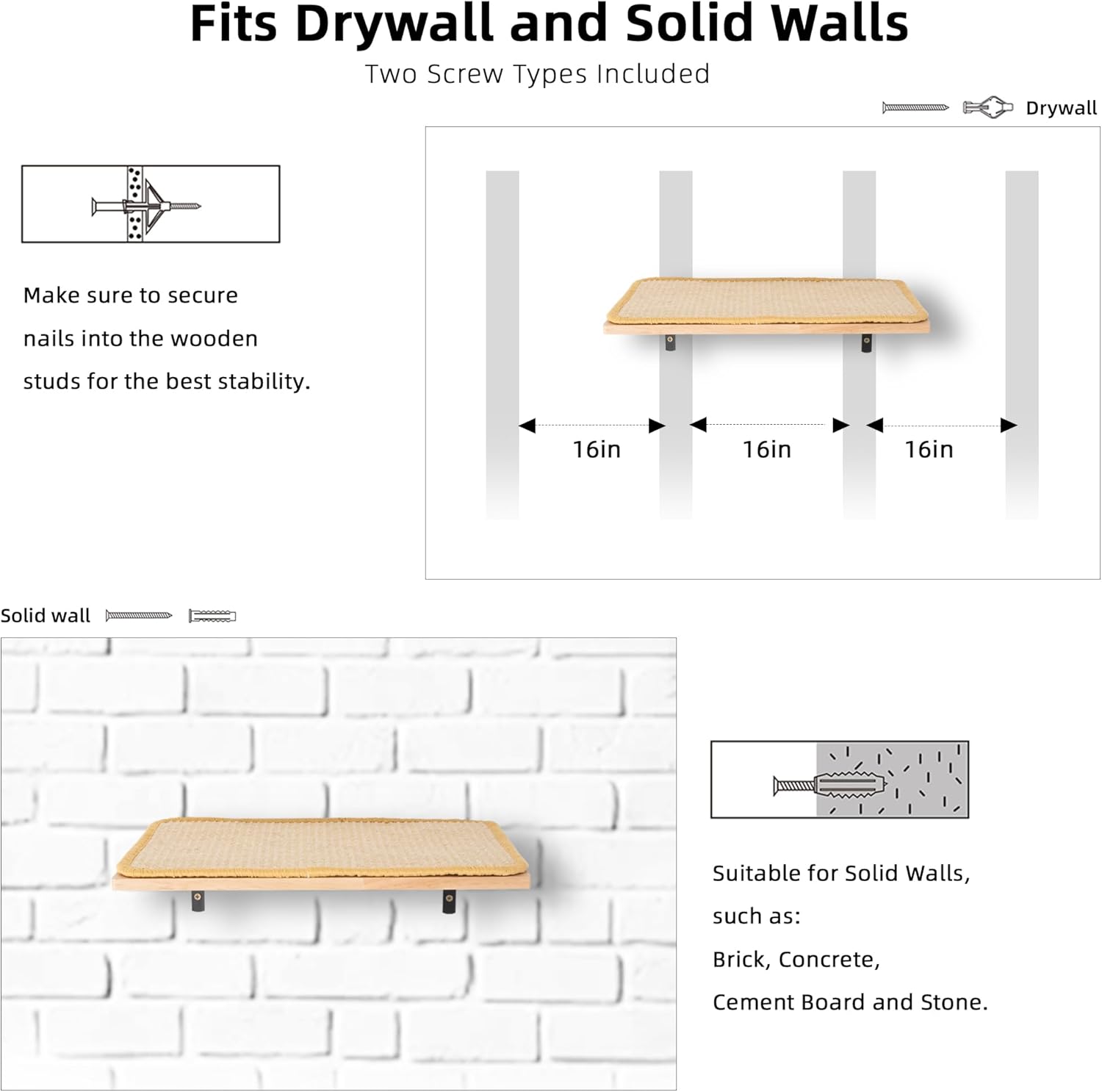 Fits Drywall and Solid Walls

Two Screw Types Included

Drywall

Make sure to secure nails into the wooden studs for the best stability.

16in

16in

16in

Solid wall

Suitable for Solid Walls, such as: Brick, Concrete, Cement Board and Stone.