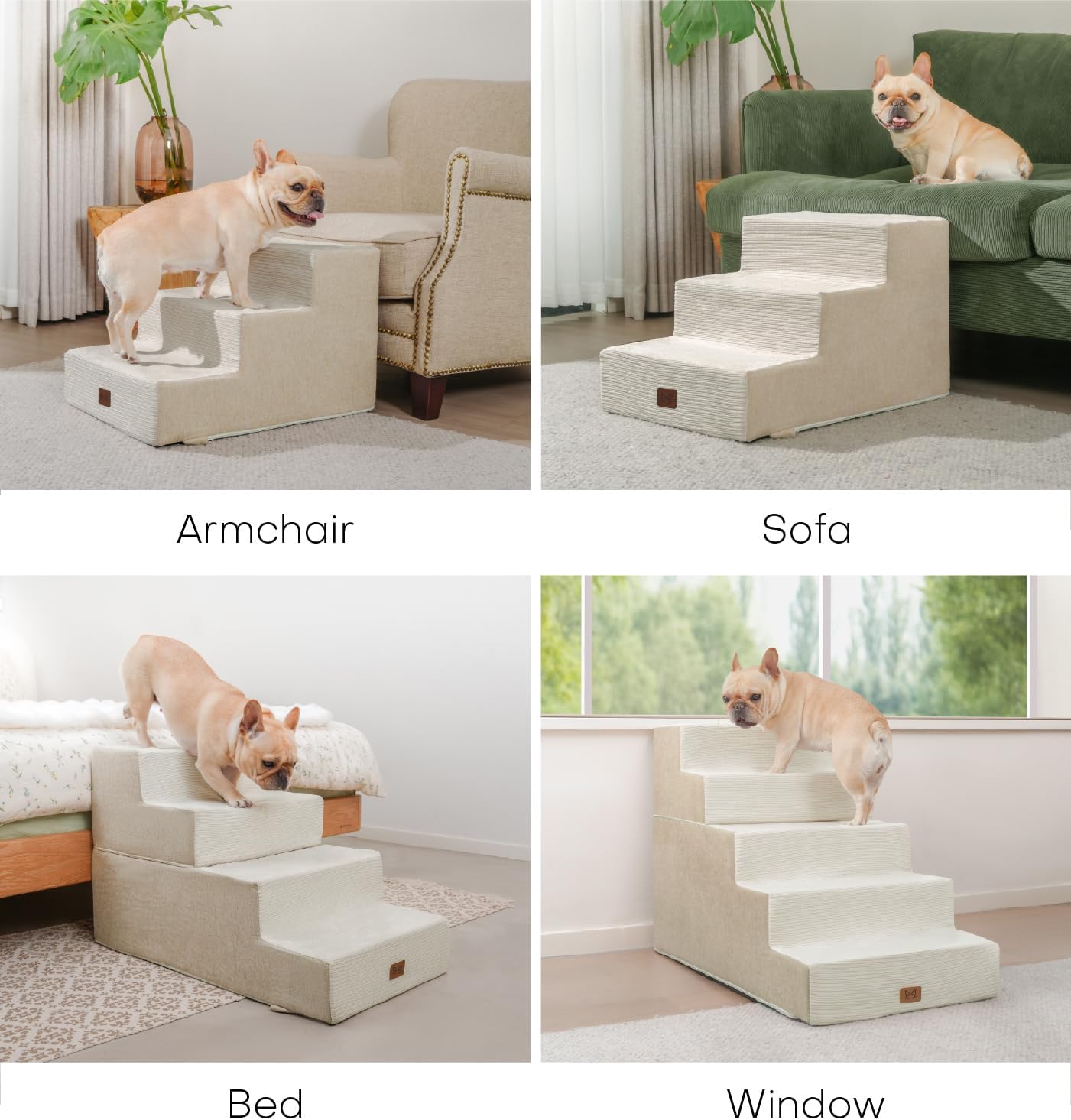 Armchair

Sofa

Bed

Window