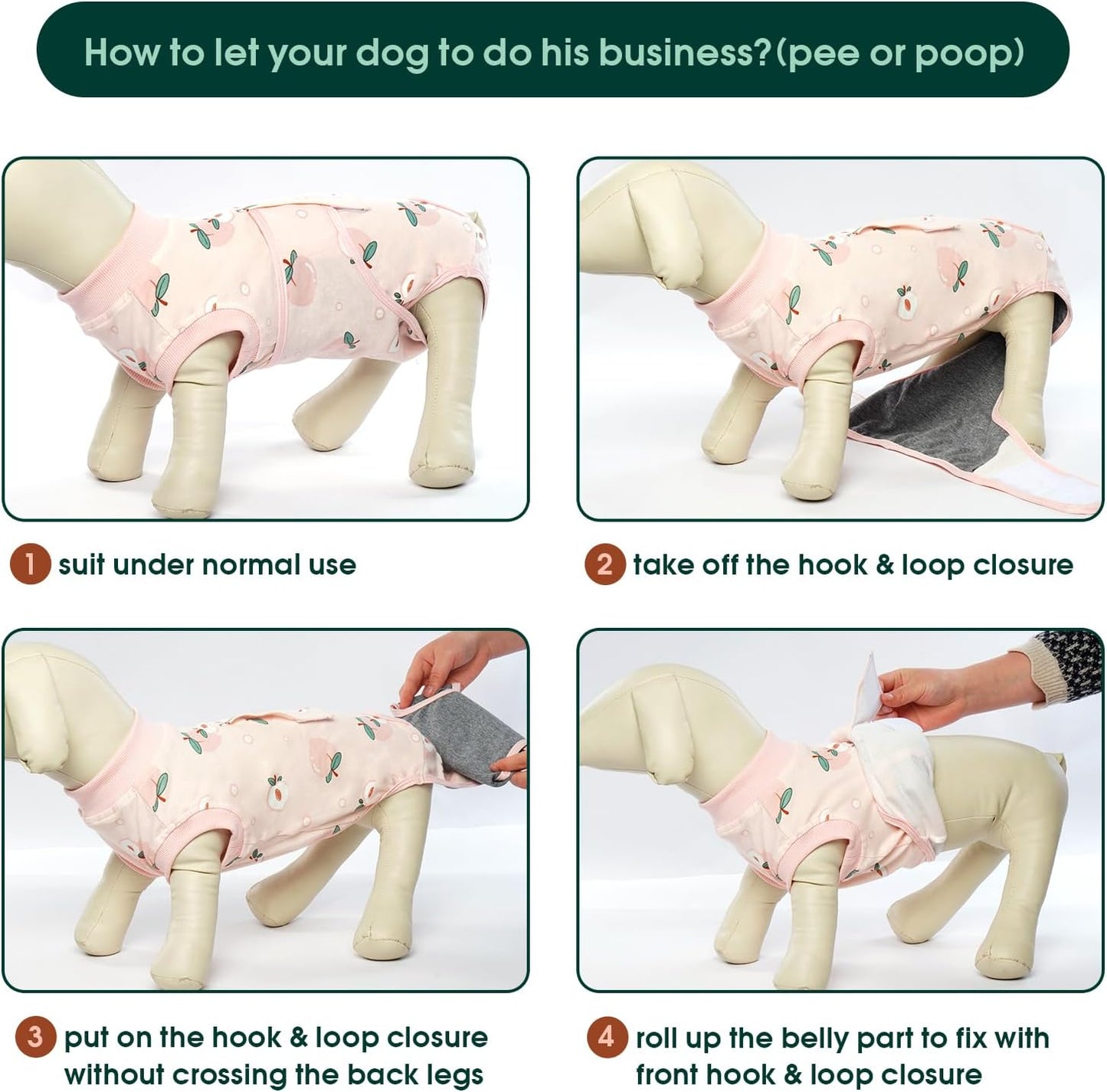 How to let your dog to do his business?(pee or poop)

1 suit under normal use

2 take off the hook & loop closure

3 put on the hook & loop closure without crossing the back legs

4 roll up the belly part to fix with front hook & loop closure