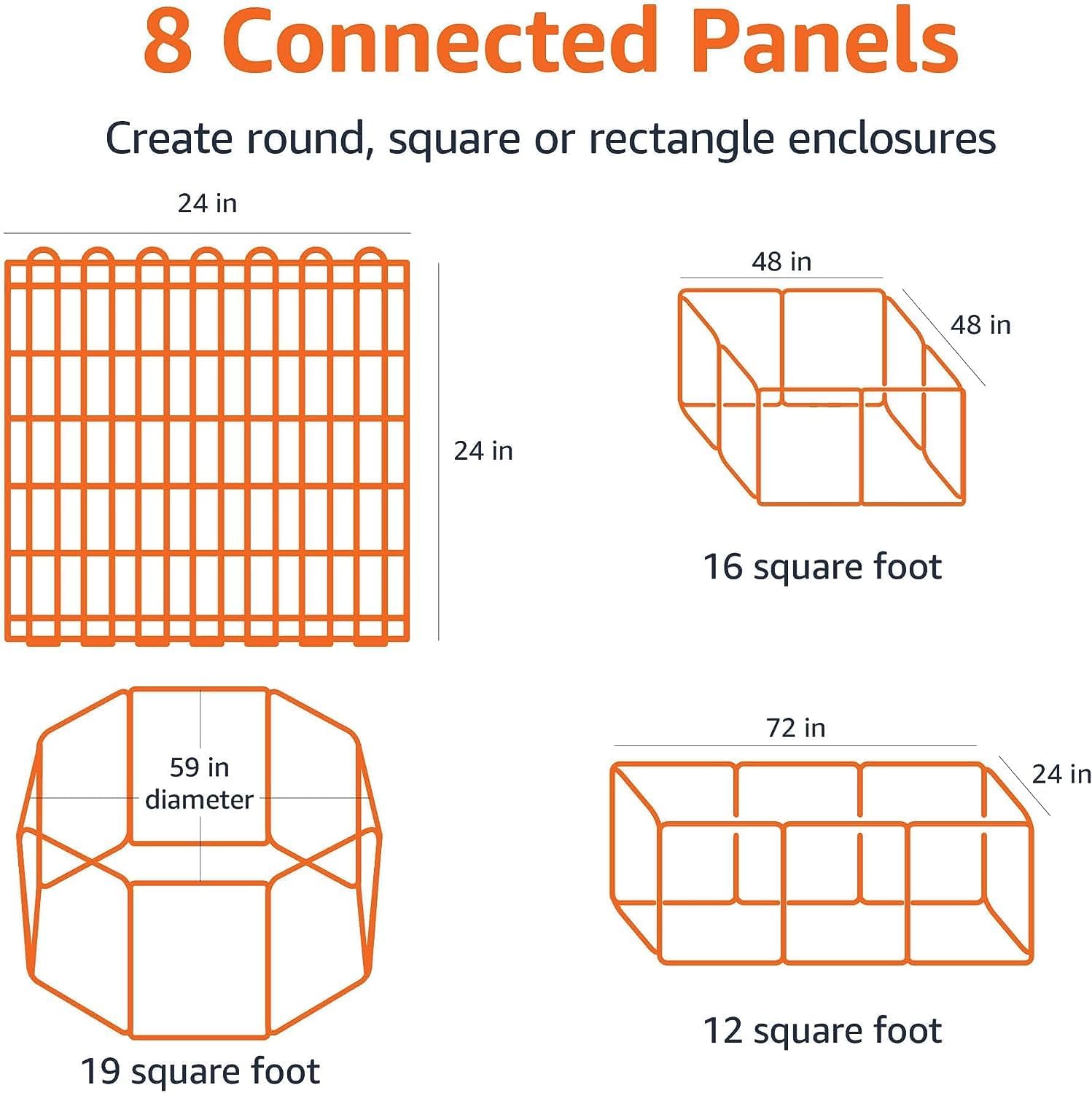 8 Connected Panels

Create round, square or rectangle enclosures

24 in

24 in

48 in

48 in

16 square foot

59 in diameter

19 square foot

72 in

24 in

12 square foot