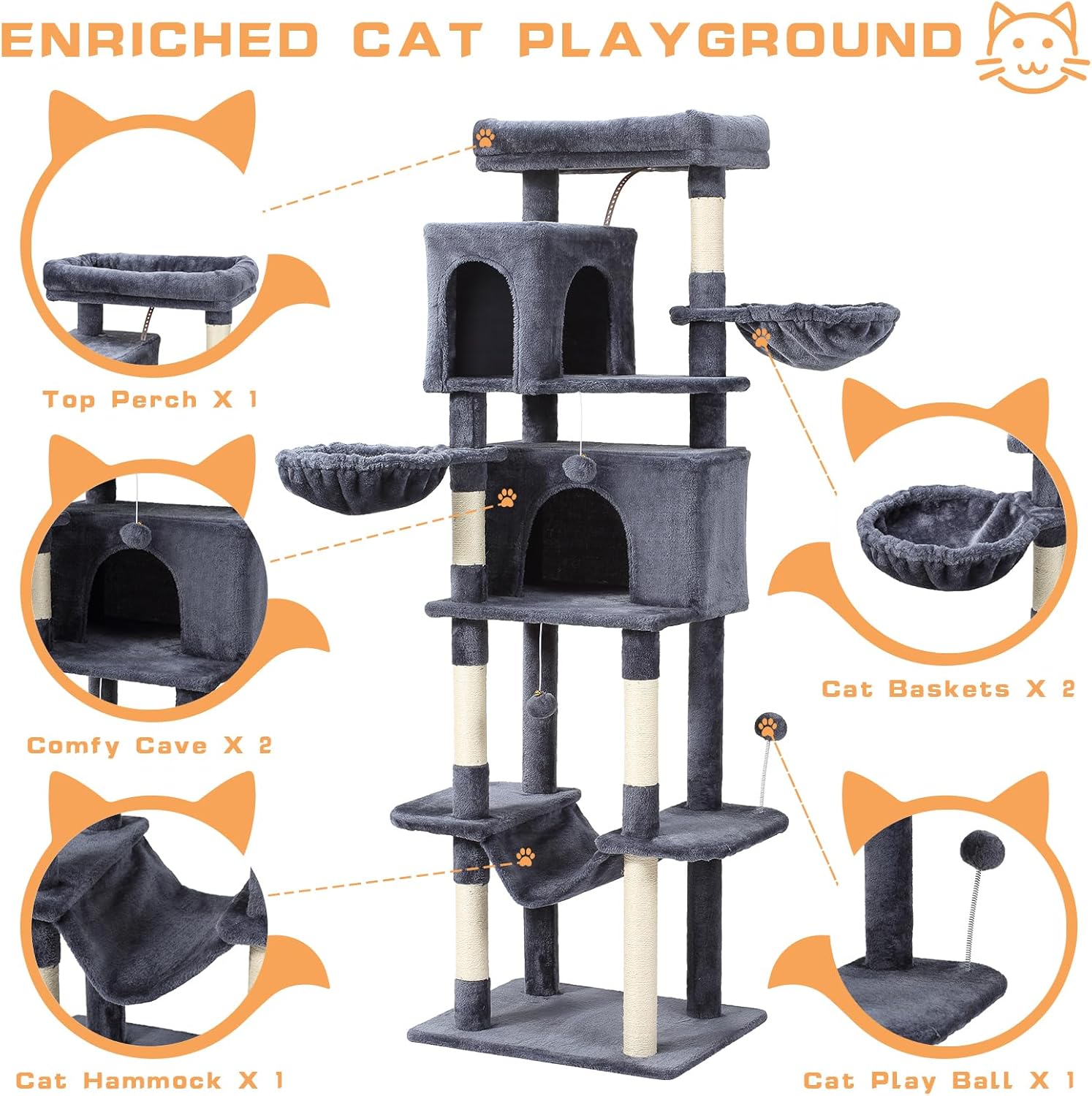 ENRICHED CAT PLAYGROUND

Top Perch X 1

Comfy Cave X 2

Cat Hammock X 1

Cat Baskets X 2

Cat Play Ball X 1