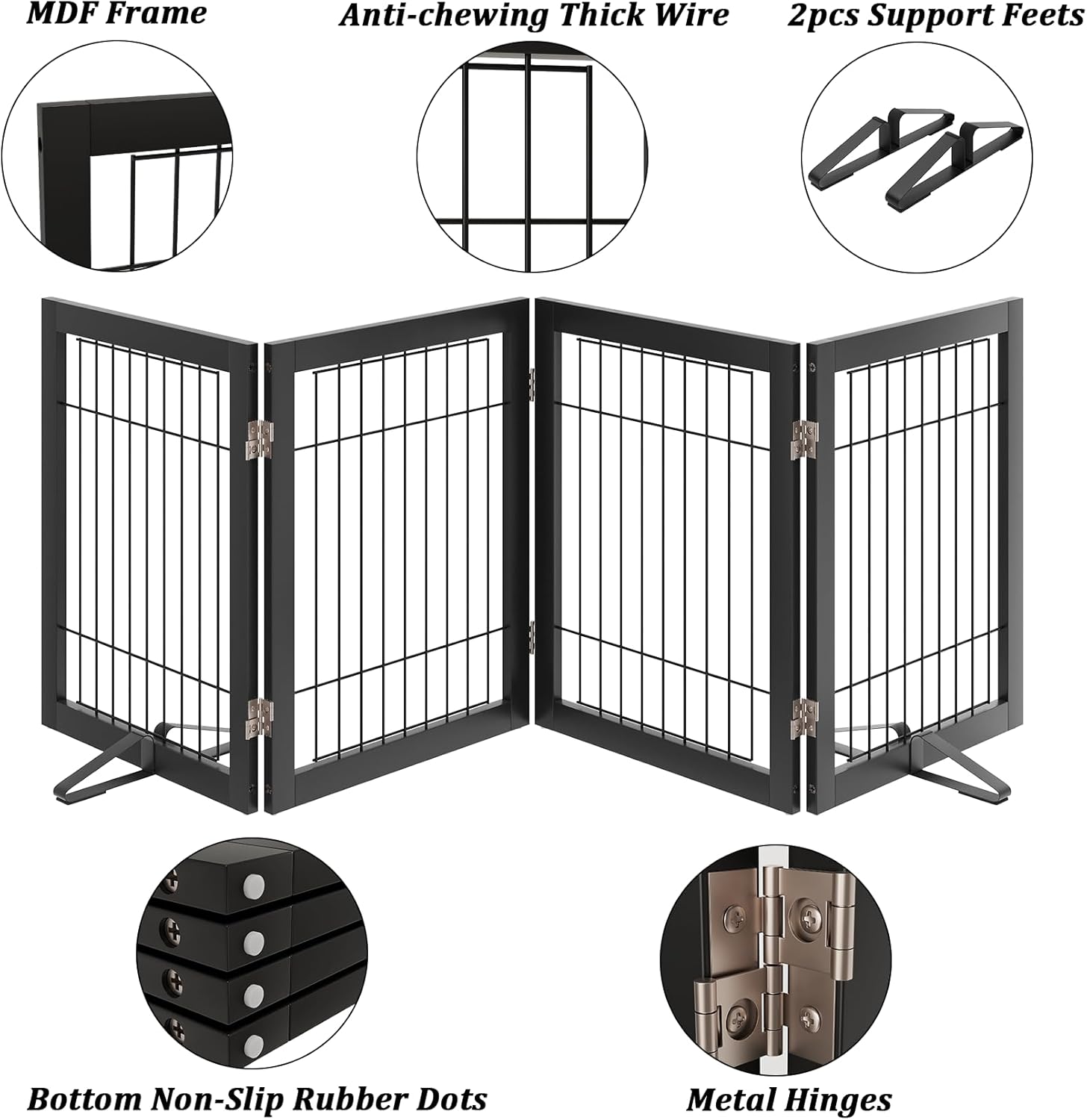 MDF Frame

Anti-chewing Thick Wire

2pcs Support Feets

Bottom Non-Slip Rubber Dots

Metal Hinges