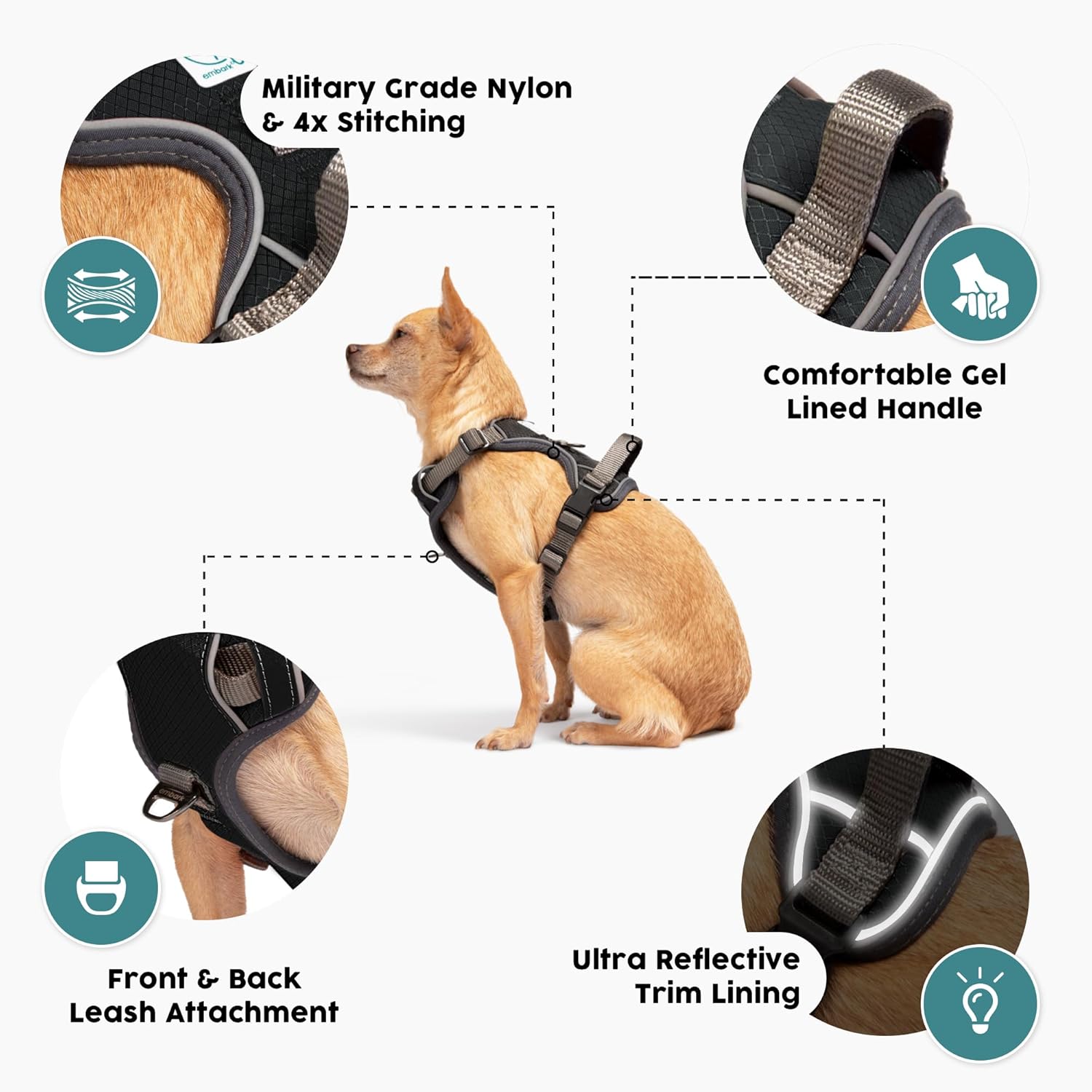 embark

Military Grade Nylon & 4x Stitching

Comfortable Gel Lined Handle

embark

Front & Back Leash Attachment

Ultra Reflective Trim Lining