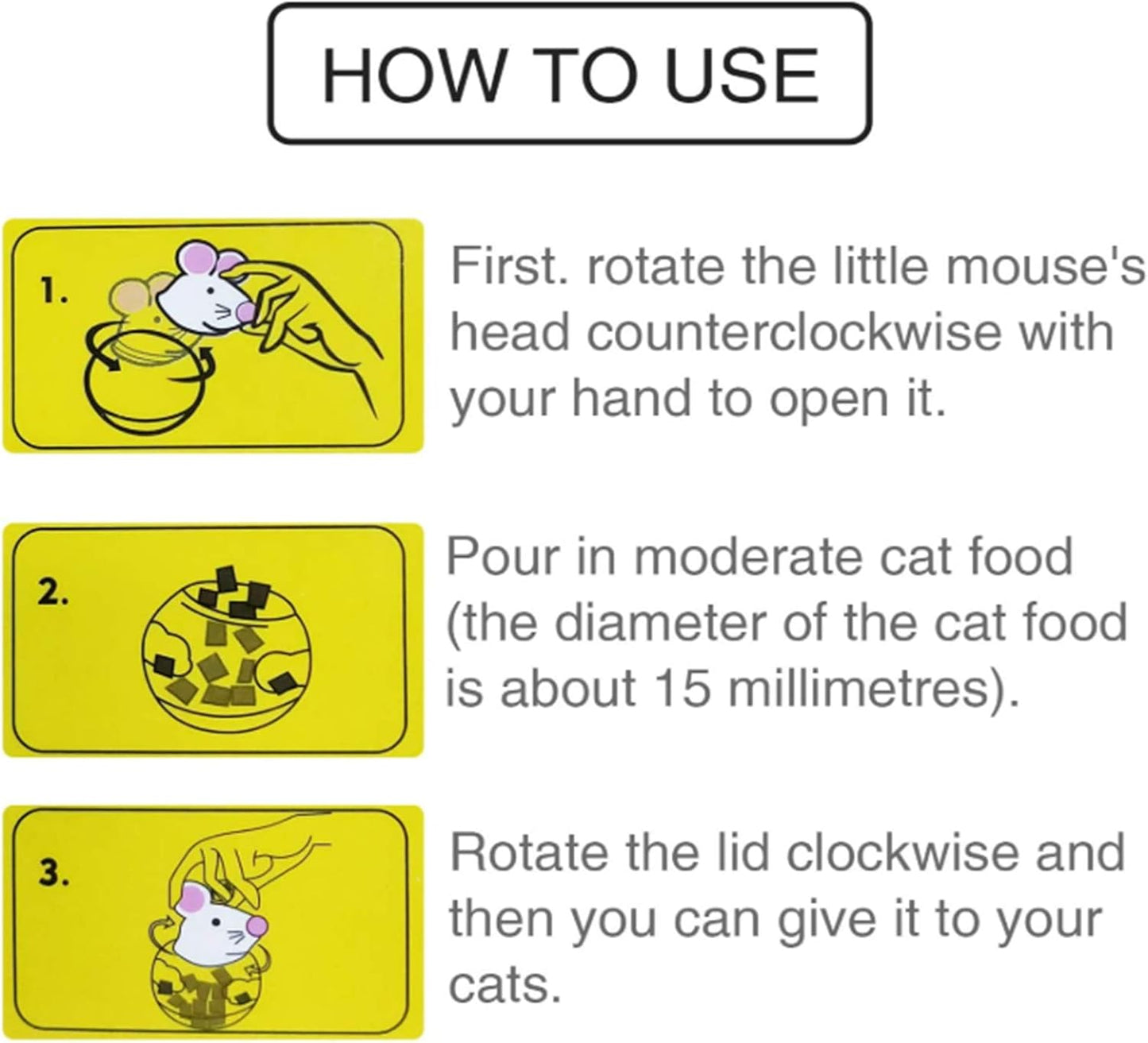 HOW TO USE

1.

First. rotate the little mouse's head counterclockwise with your hand to open it.

2.

Pour in moderate cat food (the diameter of the cat food is about 15 millimetres).

3.

Rotate the lid clockwise and then you can give it to your cats.