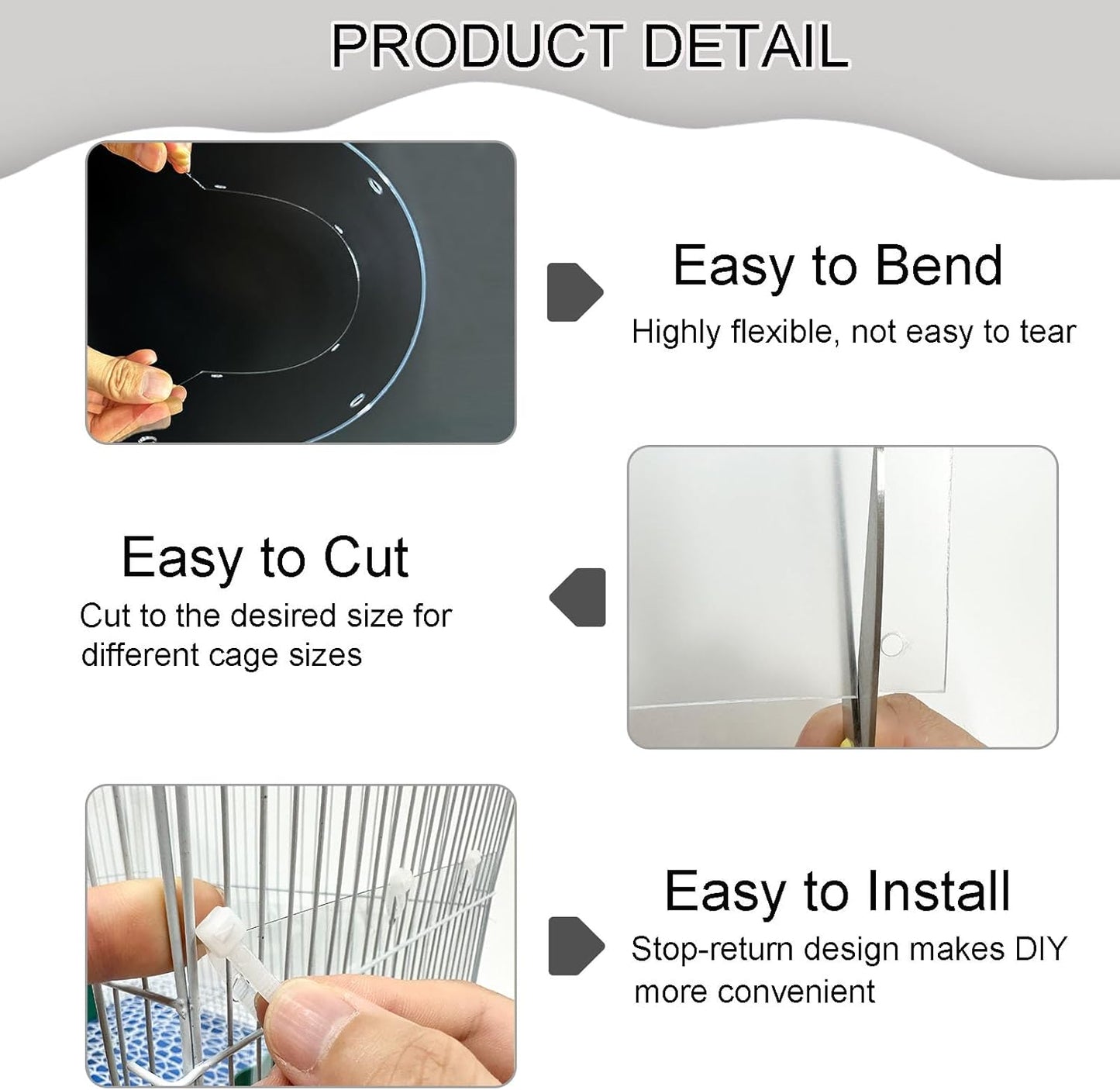 PRODUCT DETAIL

Easy to Bend
Highly flexible, not easy to tear

Easy to Cut
Cut to the desired size for different cage sizes

Easy to Install
Stop-return design makes DIY more convenient