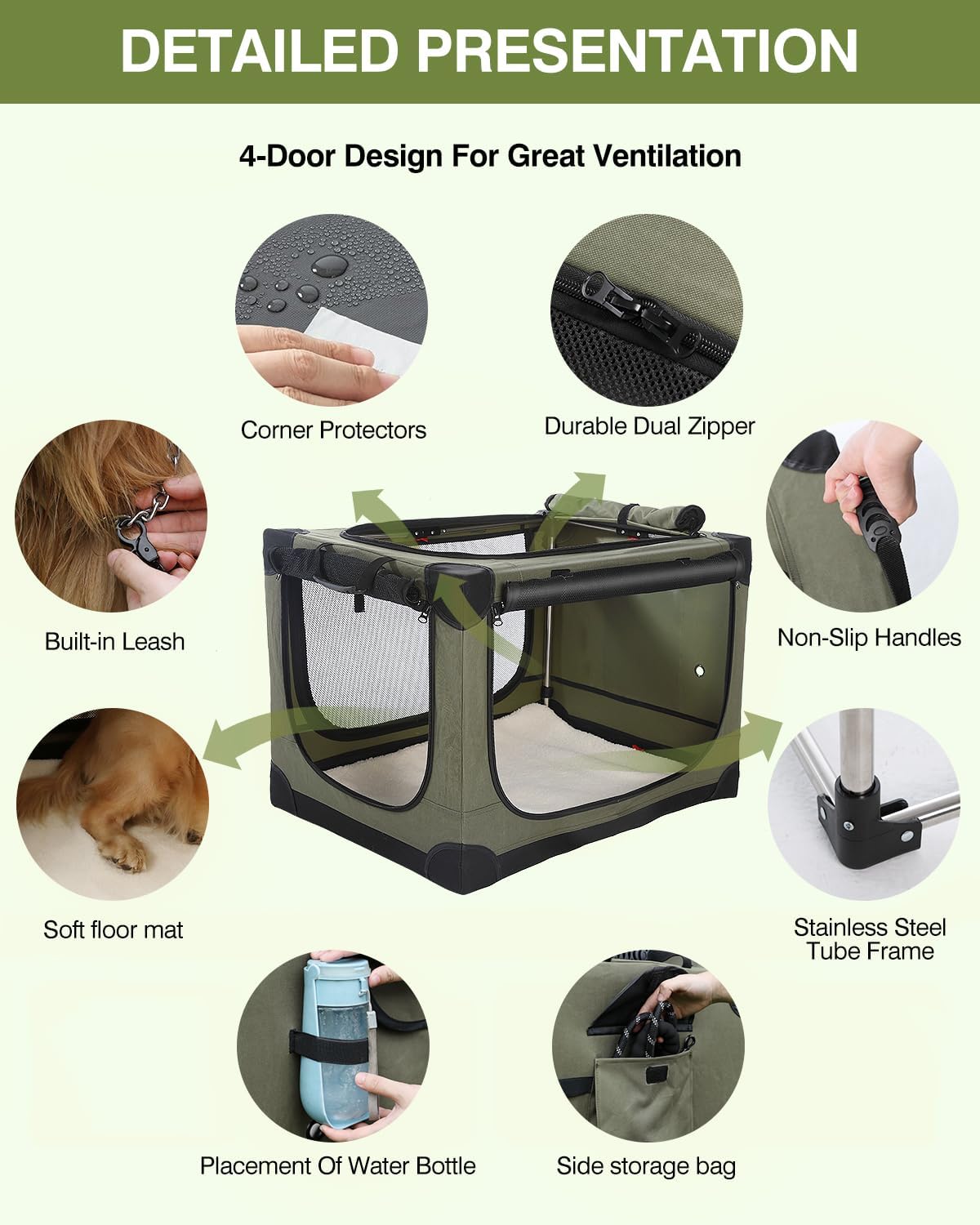 DETAILED PRESENTATION

4-Door Design For Great Ventilation

Corner Protectors

Durable Dual Zipper

Built-in Leash

Non-Slip Handles

Soft floor mat

Stainless Steel Tube Frame

Placement Of Water Bottle

Side storage bag