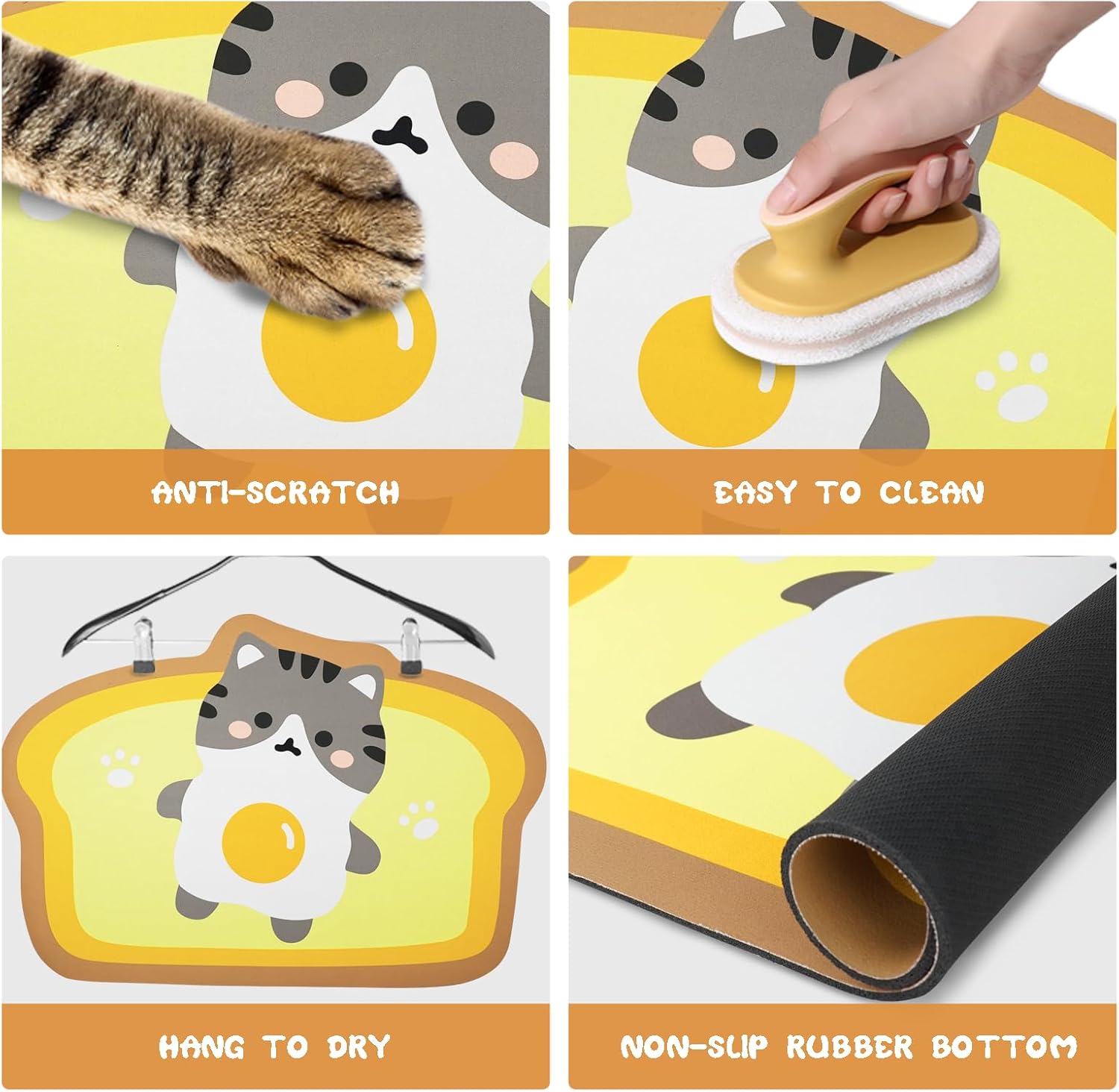 ANTI-SCRATCH

EASY TO CLEAN

HANG TO DRY

NON-SLIP RUBBER BOTTOM