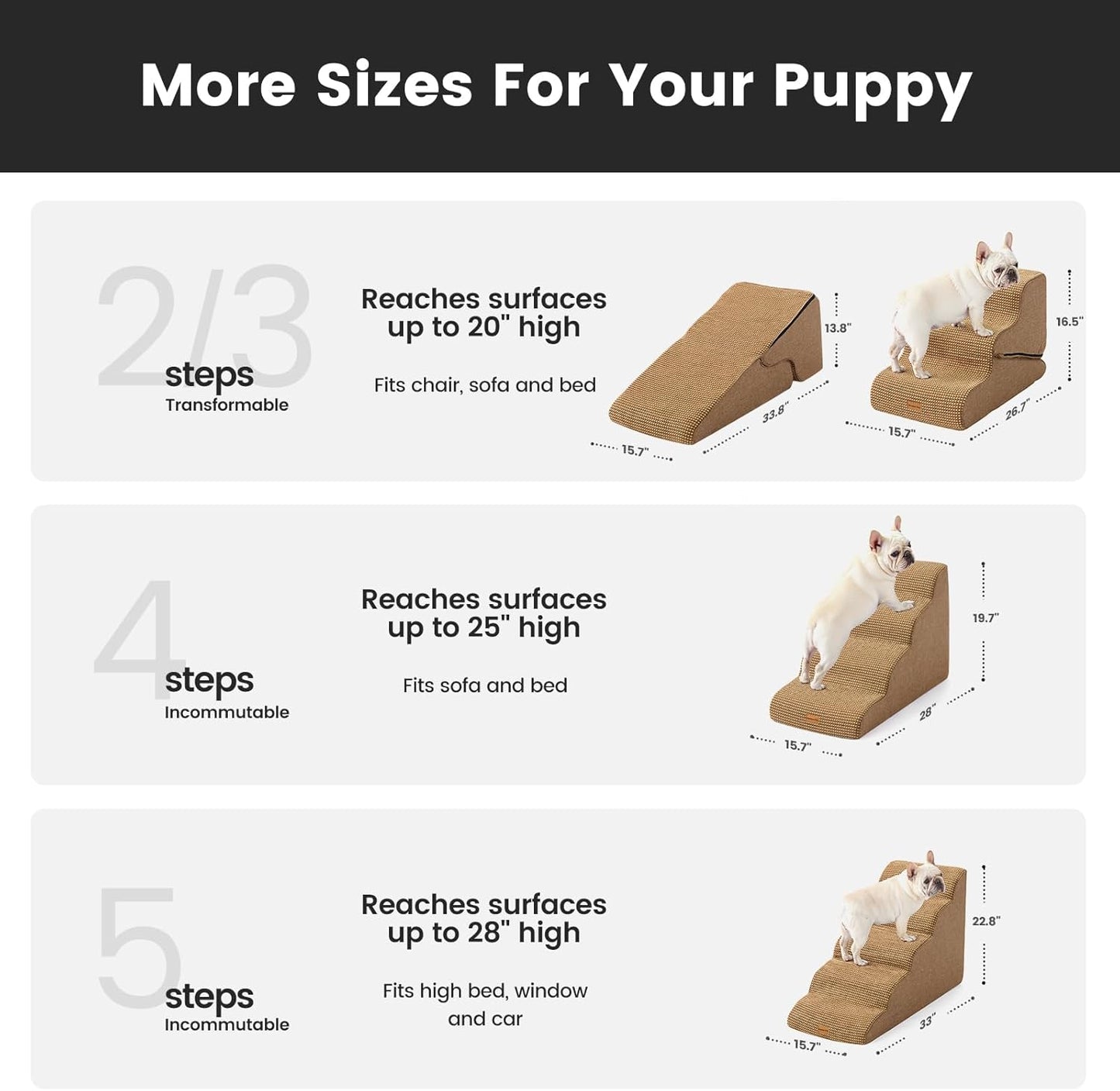 More Sizes For Your Puppy

2/3
steps
Transformable

Reaches surfaces up to 20" high

Fits chair, sofa and bed

13.8"
33.8"
15.7"
16.5"
26.7"
15.7"

4
steps
Incommutable

Reaches surfaces up to 25" high

Fits sofa and bed

19.7"
28"
15.7"

5
steps
Incommutable

Reaches surfaces up to 28" high

Fits high bed, window and car

22.8"
33"
15.7"