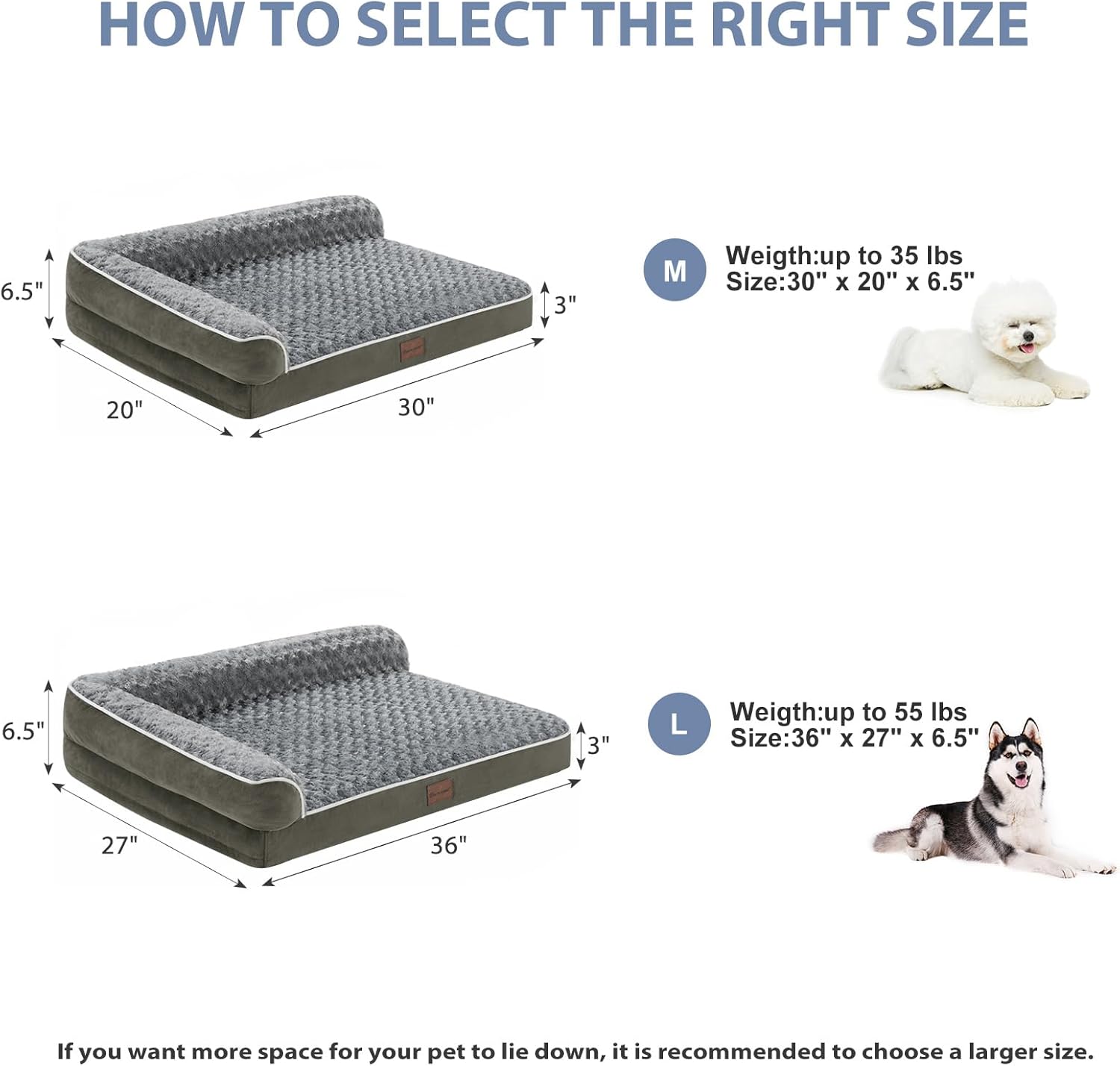 HOW TO SELECT THE RIGHT SIZE

6.5"
3"
20"
30"

M
Weigth:up to 35 lbs
Size:30" x 20" x 6.5"

6.5"
3"
27"
36"

L
Weigth:up to 55 lbs
Size:36" x 27" x 6.5"

If you want more space for your pet to lie down, it is recommended to choose a larger size.