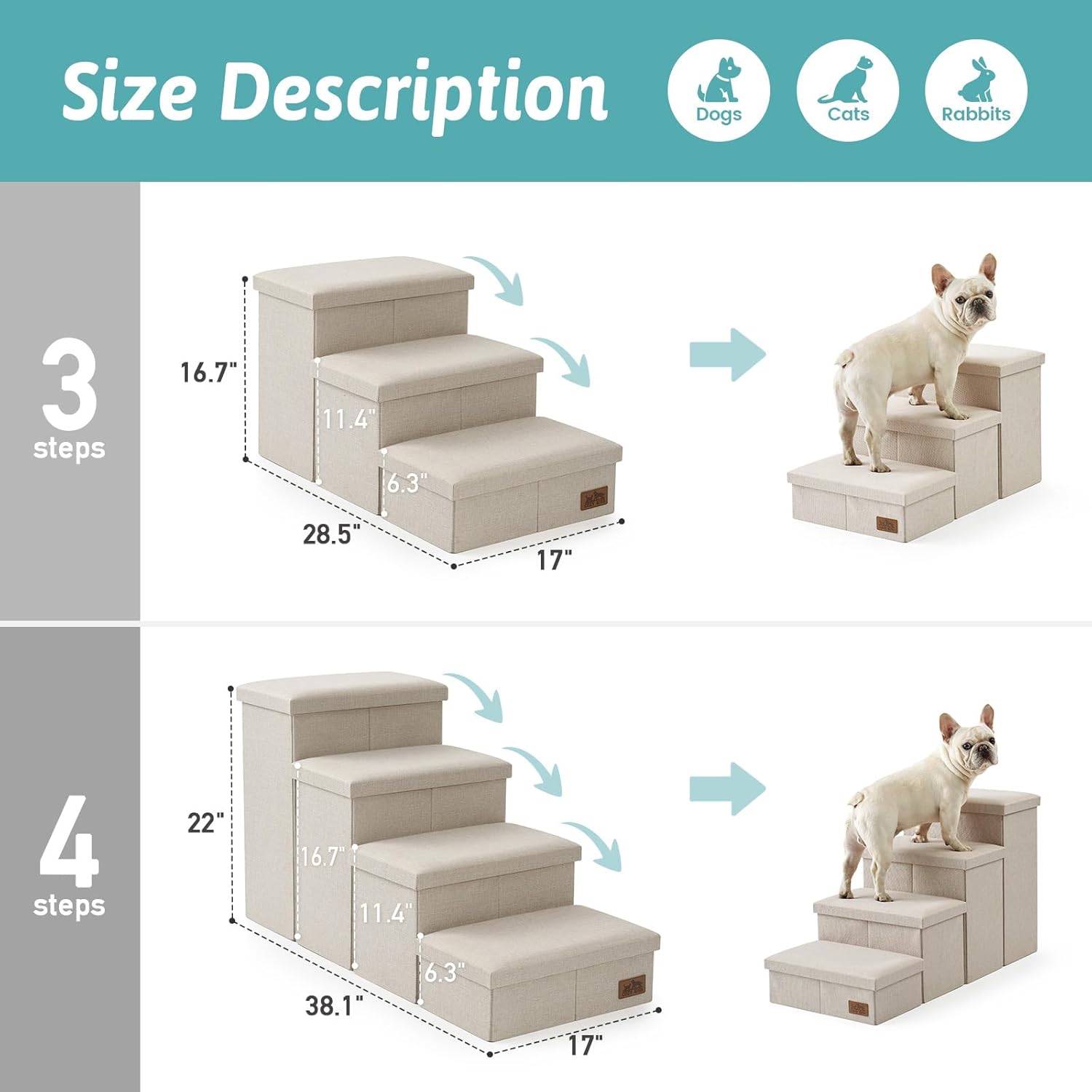 Size Description

Dogs

Cats

Rabbits

3
steps

16.7"

11.4"

6.3"

28.5"

17"

4
steps

22"

16.7"

11.4"

6.3"

38.1"

17"