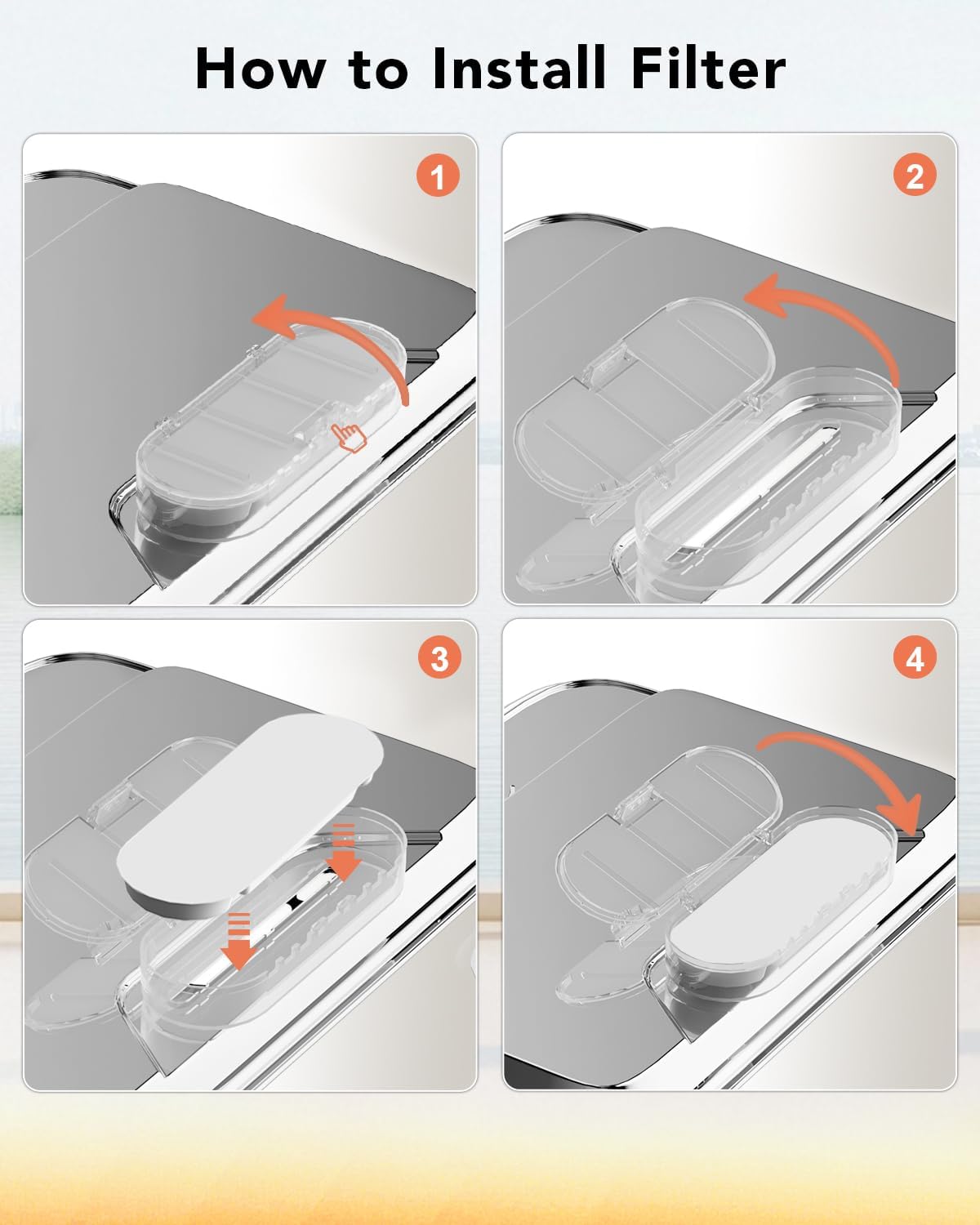 How to Install Filter

1

2

3

4