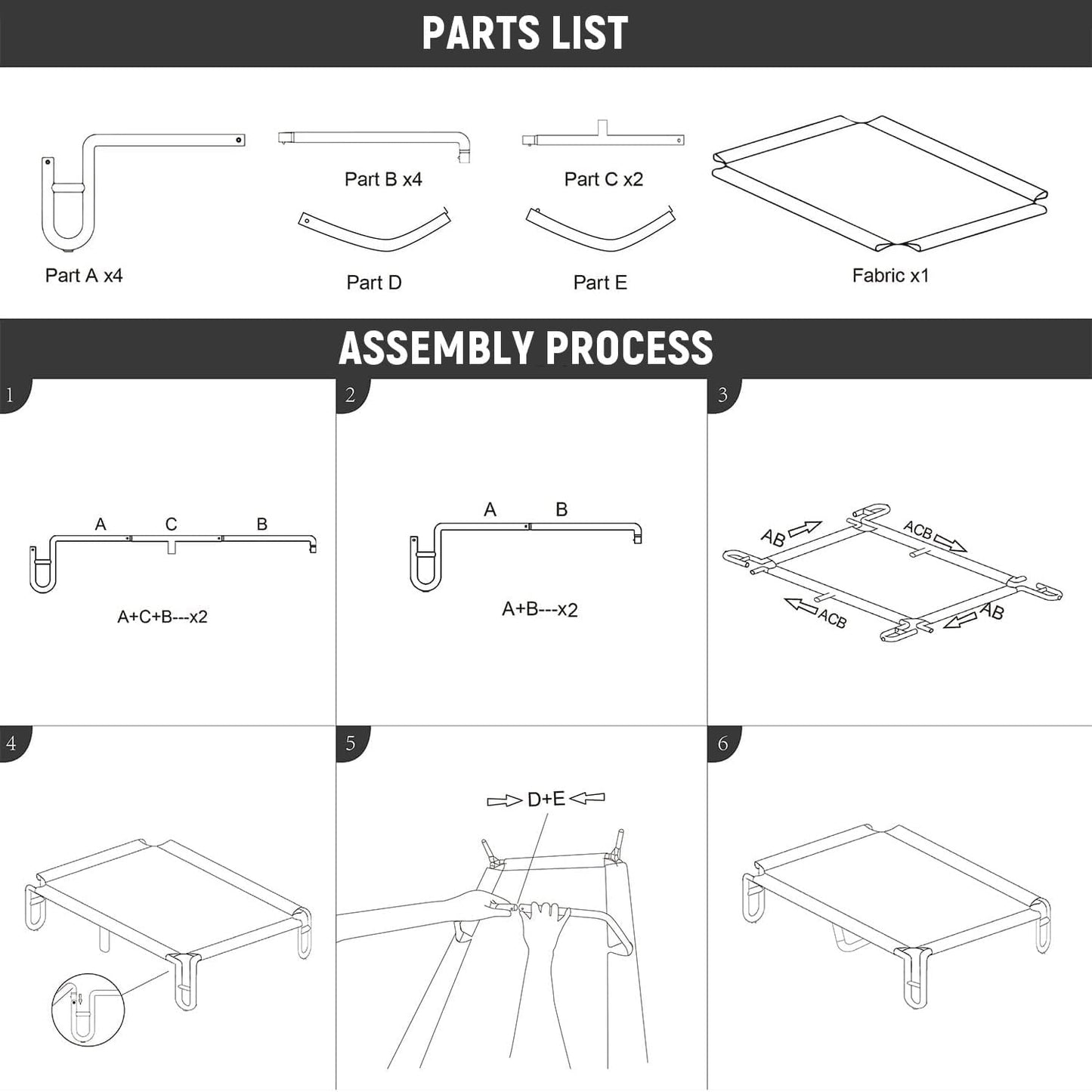 PARTS LIST

Part A x4

Part B x4

Part C x2

Part D

Part E

Fabric x1

ASSEMBLY PROCESS

1

A C B

A+C+B---x2

2

A B

A+B---x2

3

AB

ACB

ACB

AB

4

5

D+E

6