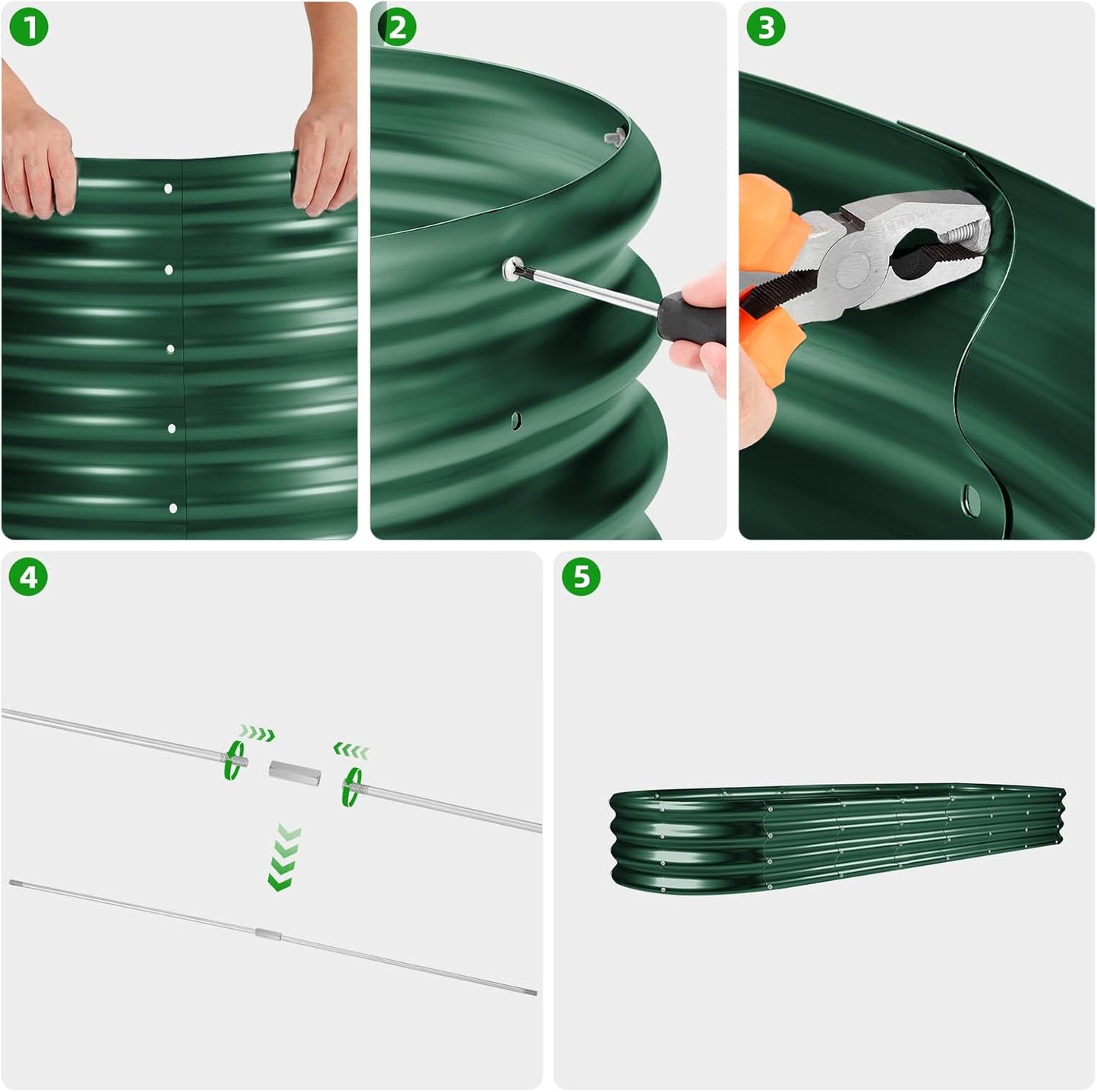 1

2

3

4

5