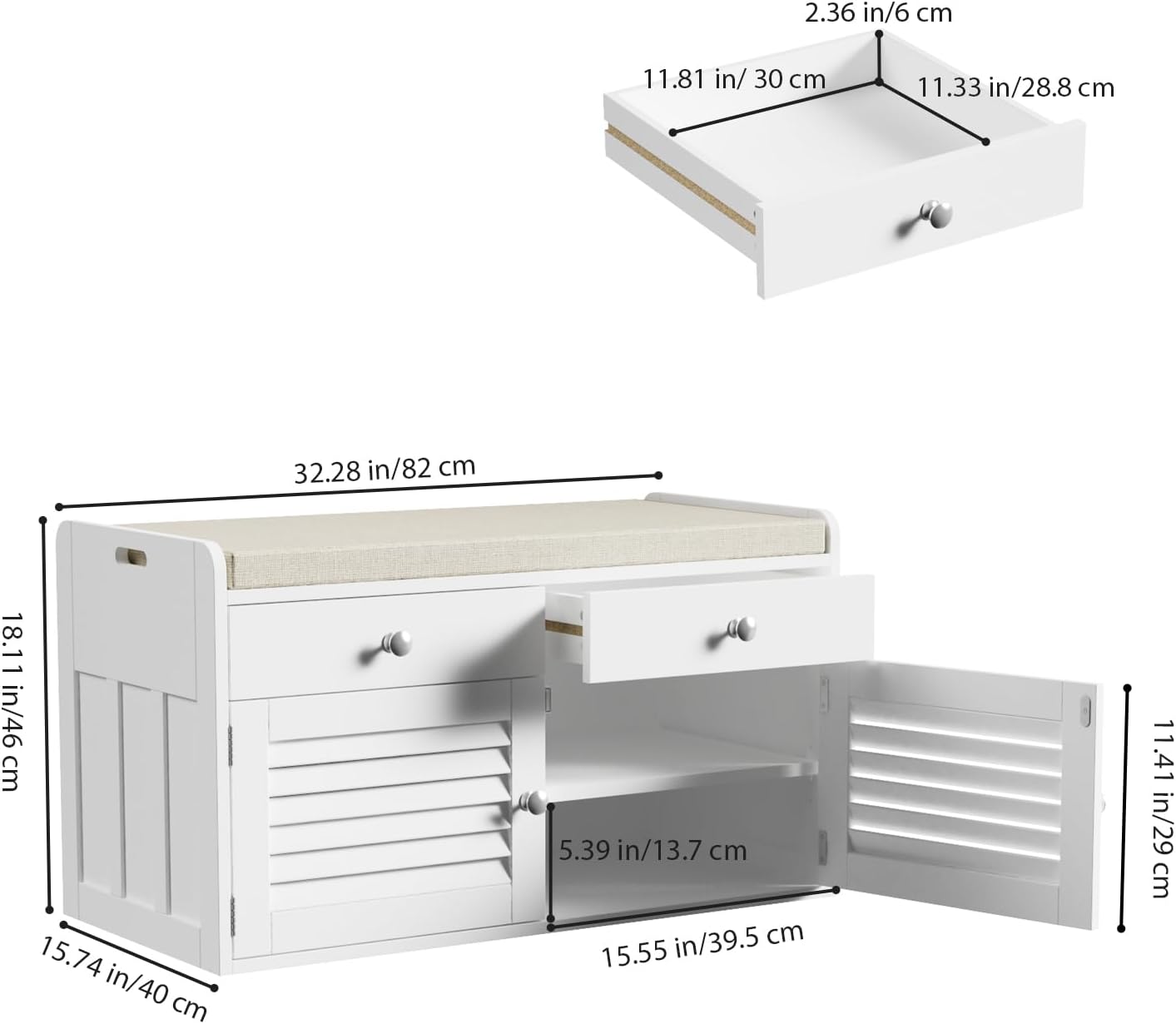 2.36 in/6 cm

11.81 in/ 30 cm

11.33 in/28.8 cm

32.28 in/82 cm

18.11 in/46 cm

11.41 in/29 cm

5.39 in/13.7 cm

15.55 in/39.5 cm

15.74 in/40 cm