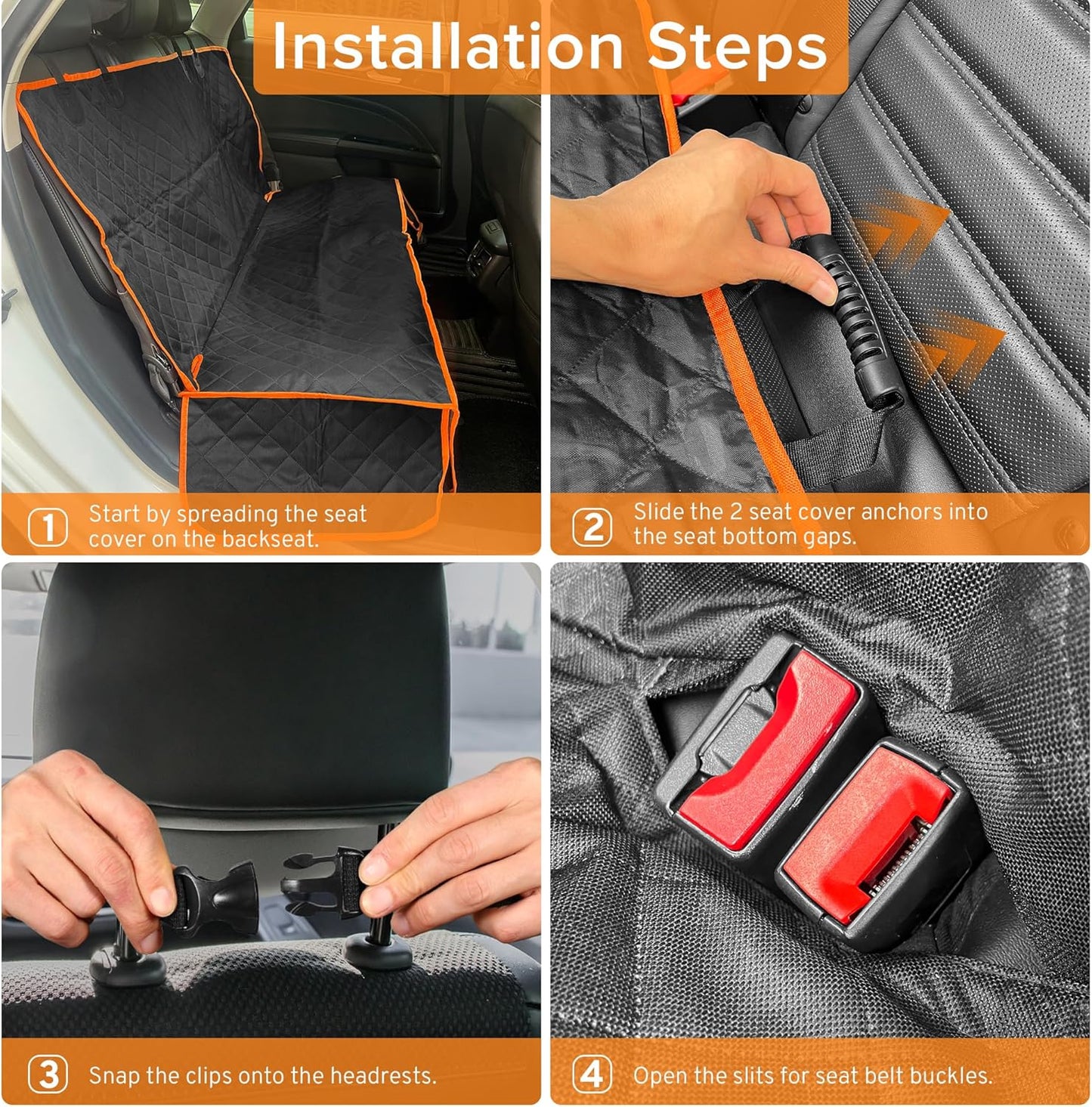 Installation Steps

1 Start by spreading the seat cover on the backseat.

2 Slide the 2 seat cover anchors into the seat bottom gaps.

3 Snap the clips onto the headrests.

4 Open the slits for seat belt buckles.