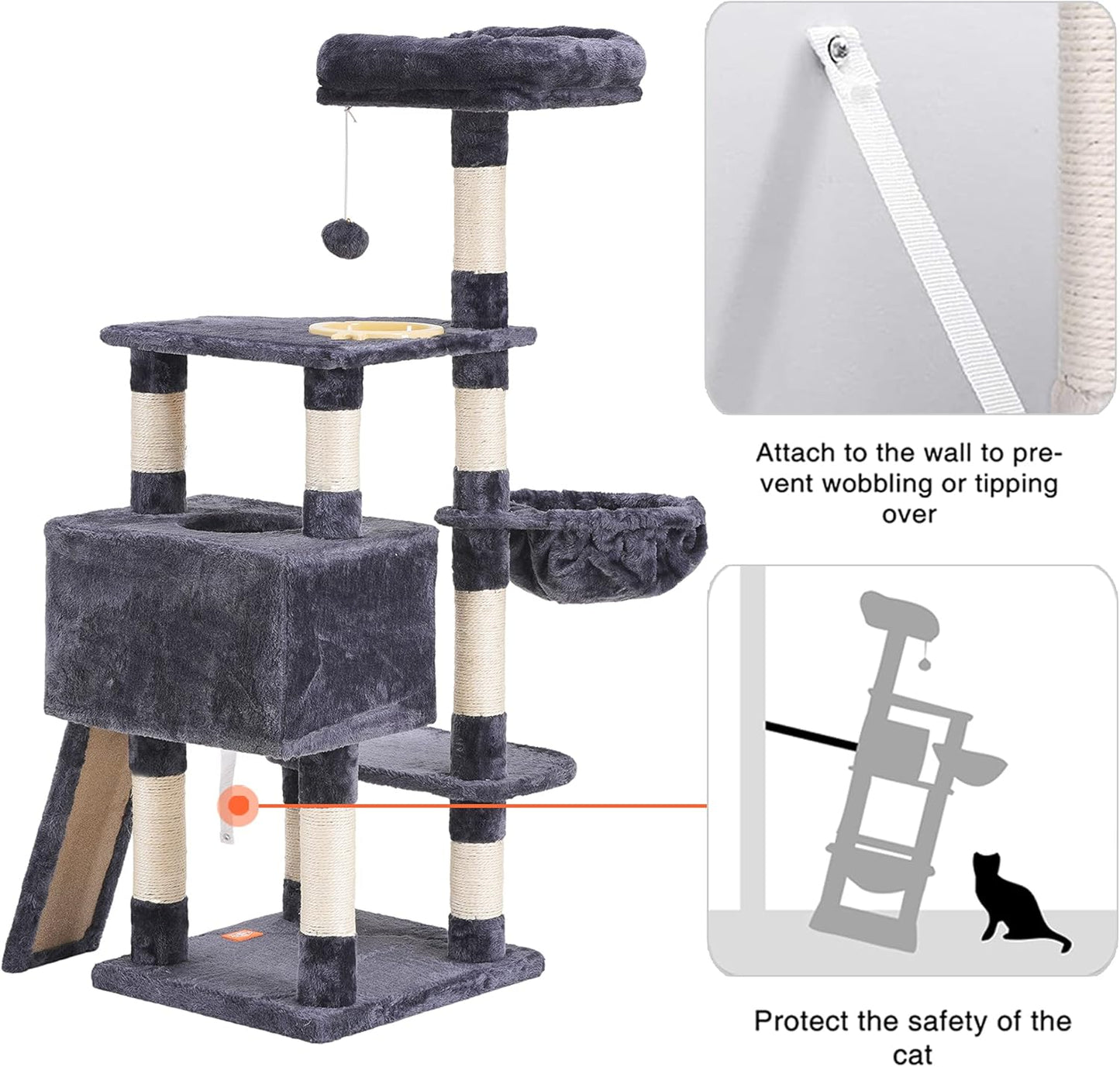 Attach to the wall to prevent wobbling or tipping over

Protect the safety of the cat